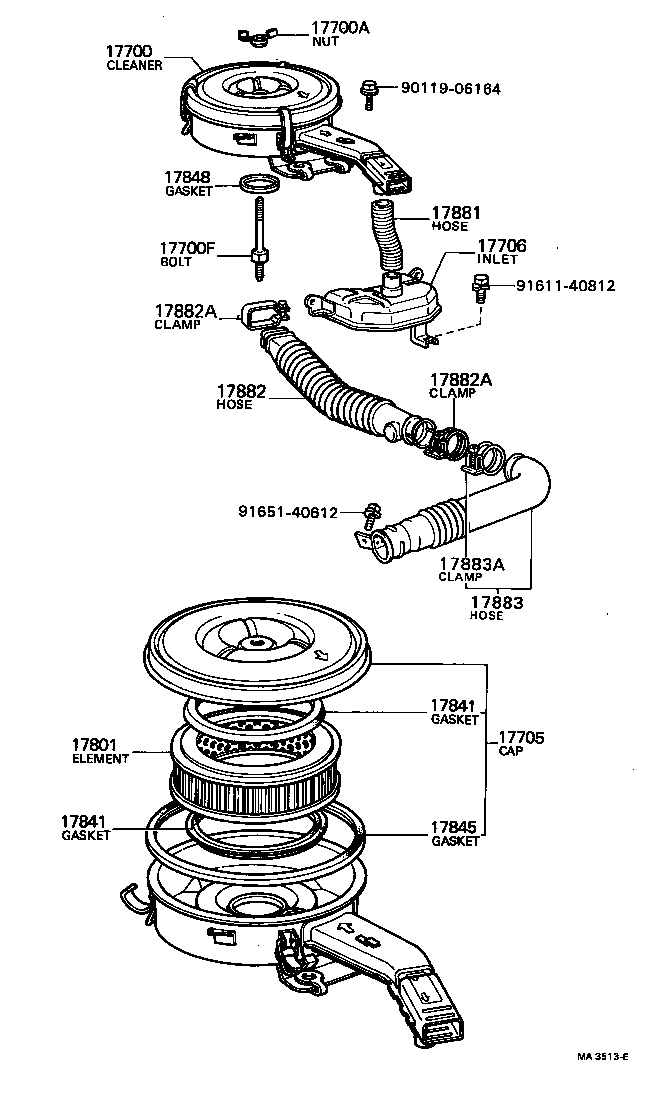 17700A
NUT

17700
CLEANER

90119-06164

17848
GASKET

17881
HOSE

17700F
BOLT

17706
INLET

91611-40812

17882A
CLAMP

17882
HOSE

17882A
CLAMP

91651-40612

17883A
CLAMP

17883
HOSE

17841
GASKET

17801
ELEMENT

17705
CAP

17841
GASKET

17845
GASKET

MA 3513-E