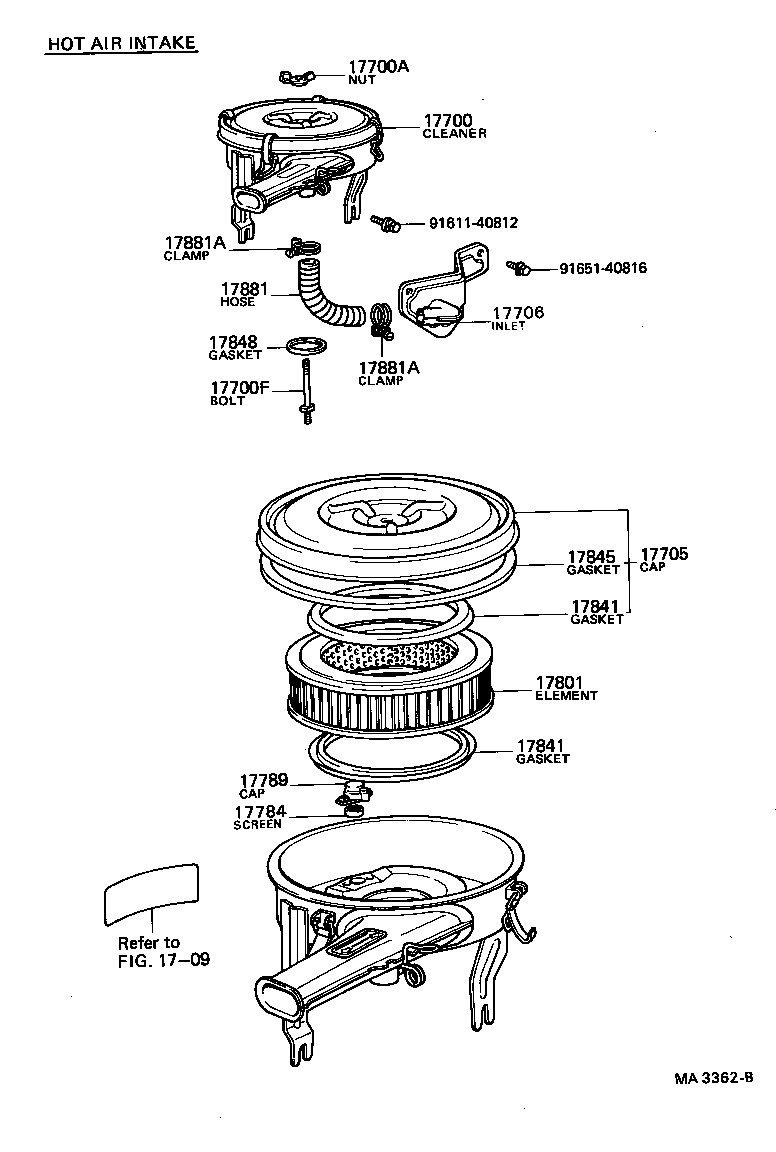 HOT AIR INTAKE

17700A
NUT

17700
CLEANER

91611-40812

17881A
CLAMP

91651-40816

17881
HOSE

17706
INLET

17848
GASKET

17881A
CLAMP

17700F
BOLT

17845
GASKET

17705
CAP

17841
GASKET

17801
ELEMENT

17841
GASKET

17789
CAP

17784
SCREEN

Refer to
FIG. 17–09

MA 3362-B