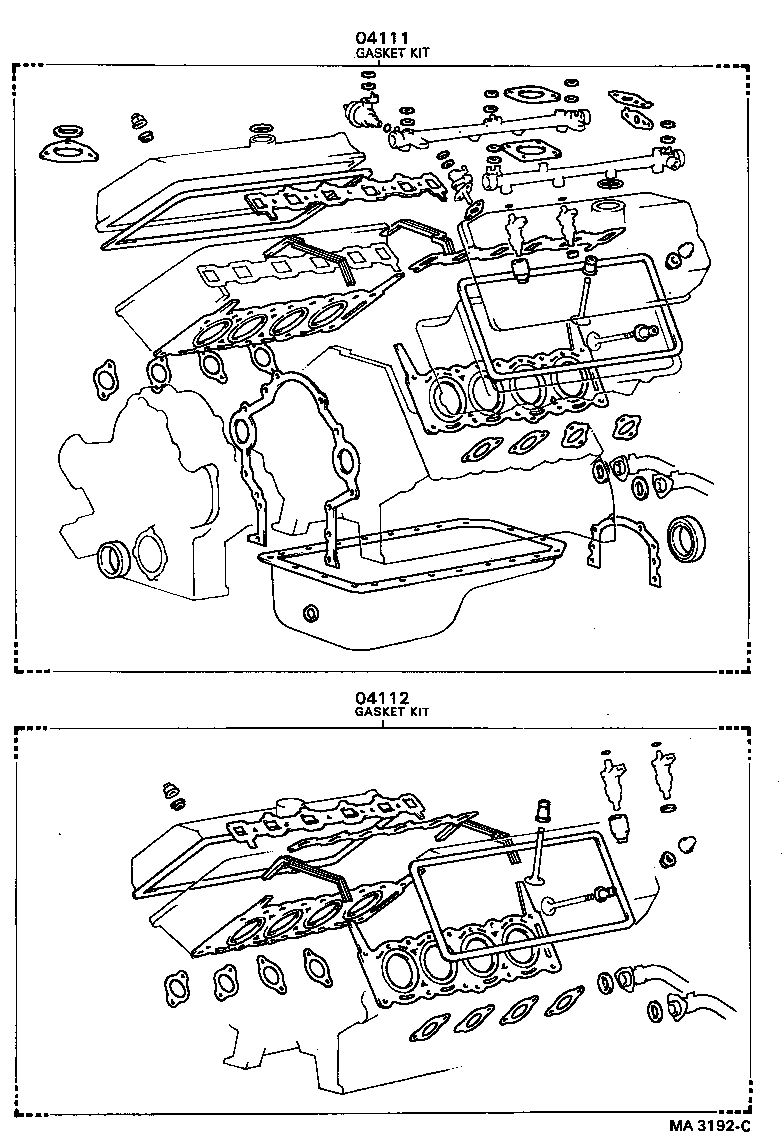 04111
GASKET KIT

04112
GASKET KIT

MA 3192-C