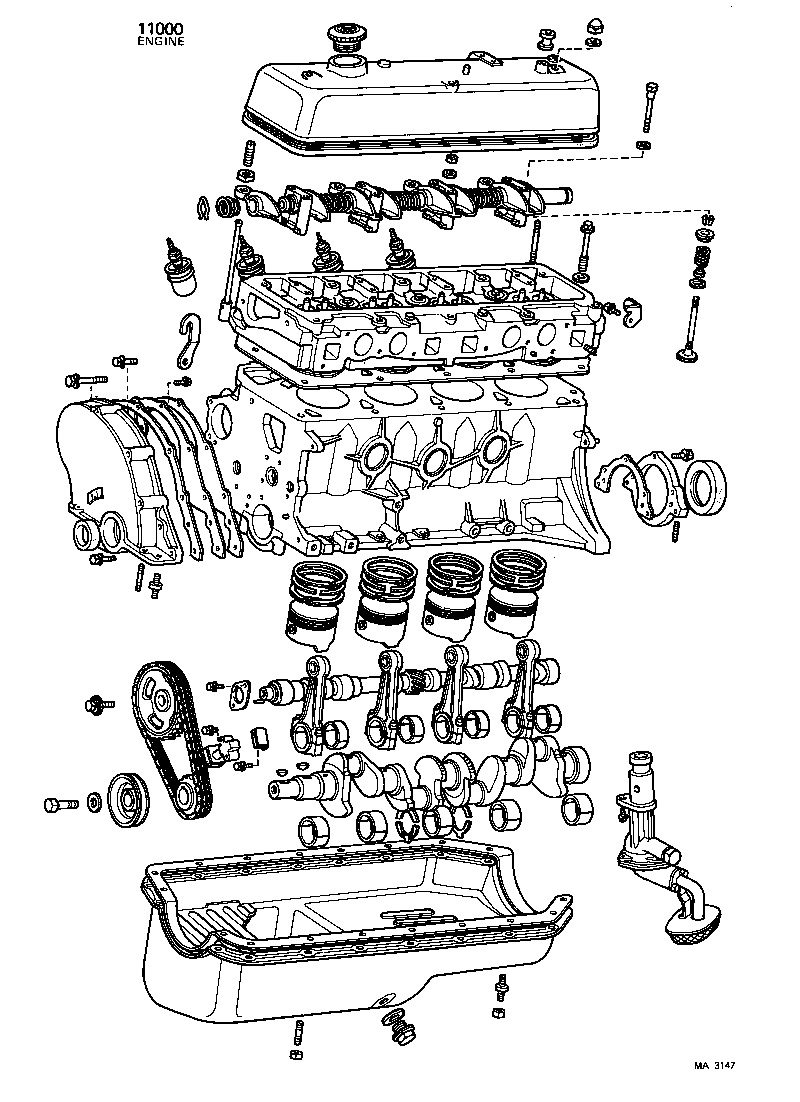 11000
ENGINE

MA 3147