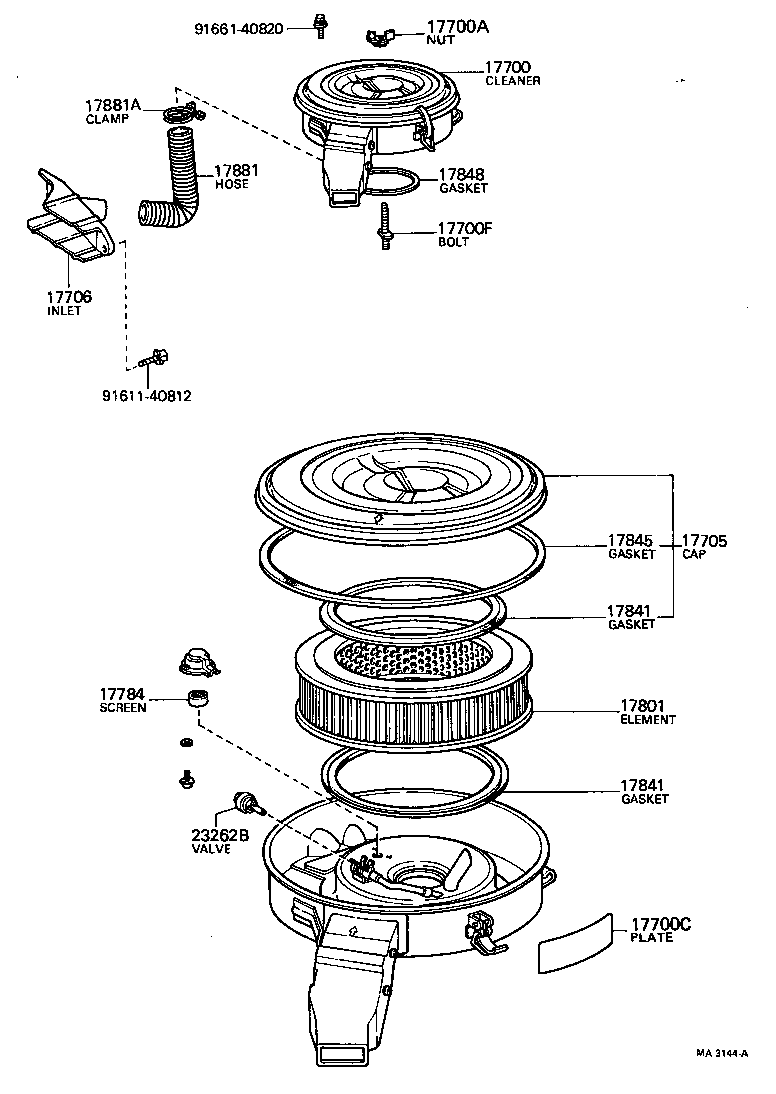 91661-40820
17700A
NUT
17700
CLEANER
17881A
CLAMP
17881
HOSE
17848
GASKET
17700F
BOLT
17706
INLET
91611-40812
17845
GASKET
17705
CAP
17841
GASKET
17784
SCREEN
17801
ELEMENT
17841
GASKET
23262B
VALVE
17700C
PLATE
MA 3144-A