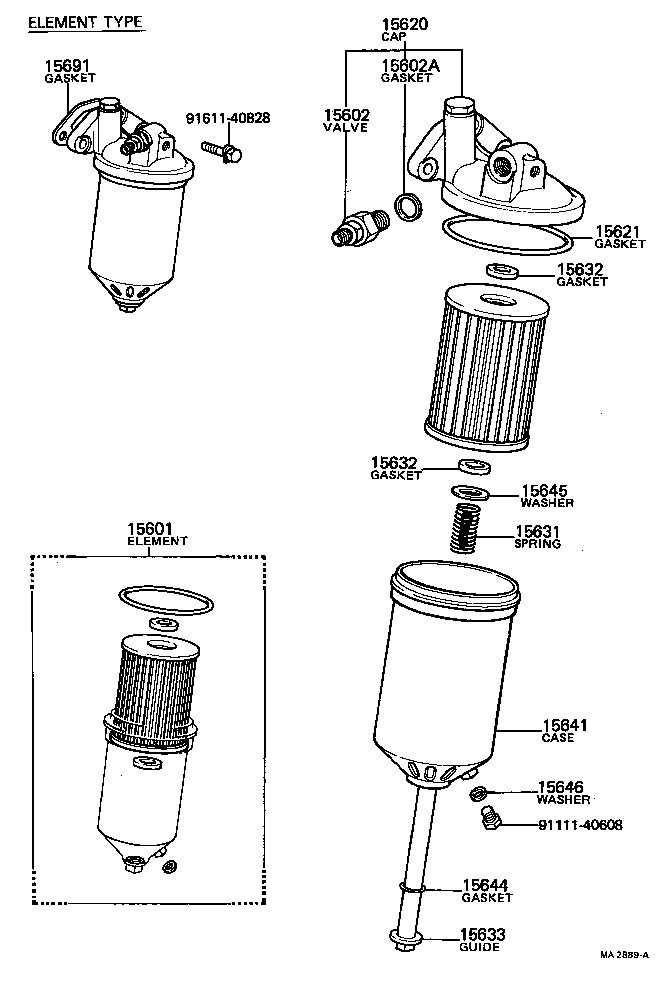 ELEMENT TYPE

15691
GASKET

91611-40828

15620
CAP

15602A
GASKET

15602
VALVE

15621
GASKET

15632
GASKET

15632
GASKET

15645
WASHER

15631
SPRING

15601
ELEMENT

15641
CASE

15646
WASHER

91111-40608

15644
GASKET

15633
GUIDE

MA 2889-A