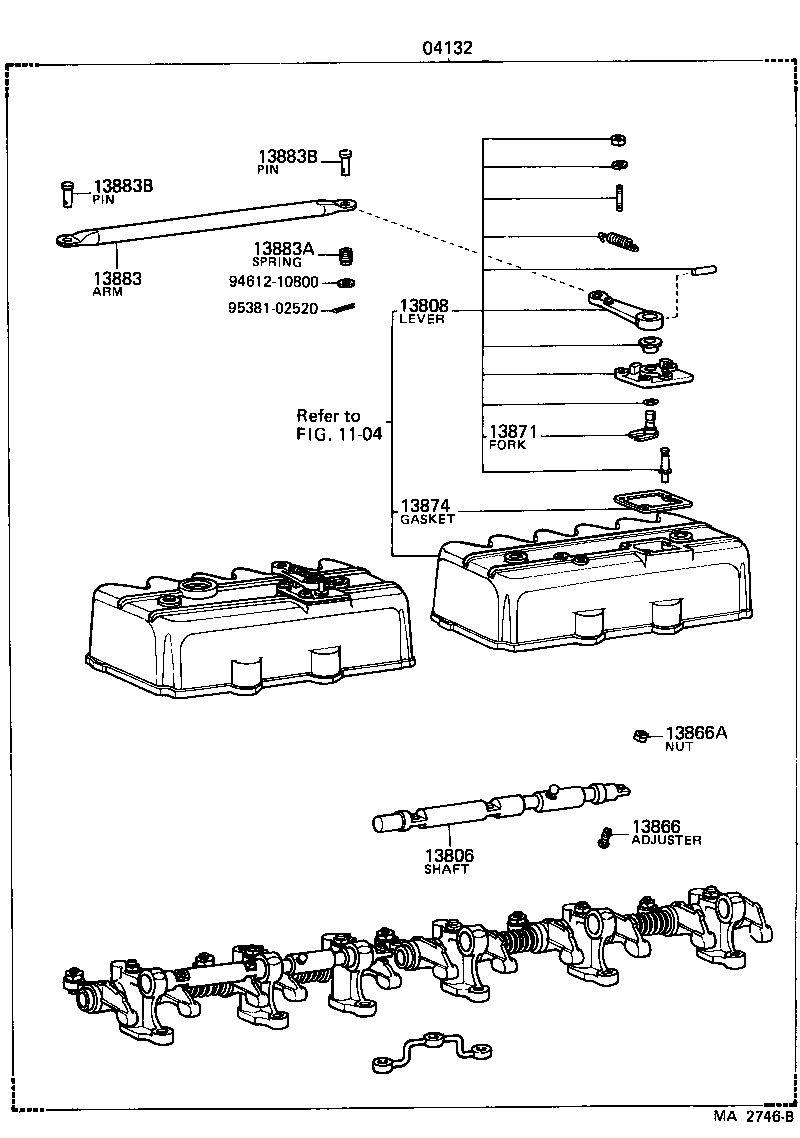 04132

13883B
PIN

13883B
PIN

13883
ARM

13883A
SPRING

94612-10800

95381-02520

13808
LEVER

Refer to
FIG. 11-04

13871
FORK

13874
GASKET

13866A
NUT

13866
ADJUSTER

13806
SHAFT

MA 2746-B