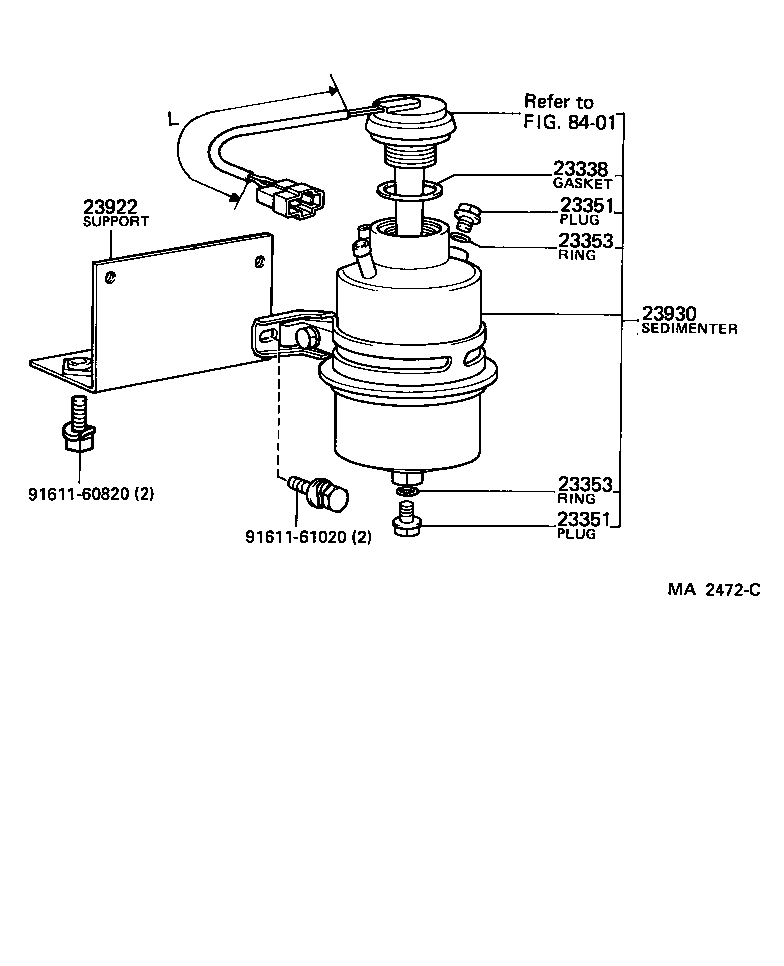 L

Refer to
FIG. 84-01

23338
GASKET

23351
PLUG

23353
RING

23922
SUPPORT

23930
SEDIMENTER

23353
RING

23351
PLUG

91611-60820 (2)

91611-61020 (2)

MA 2472-C