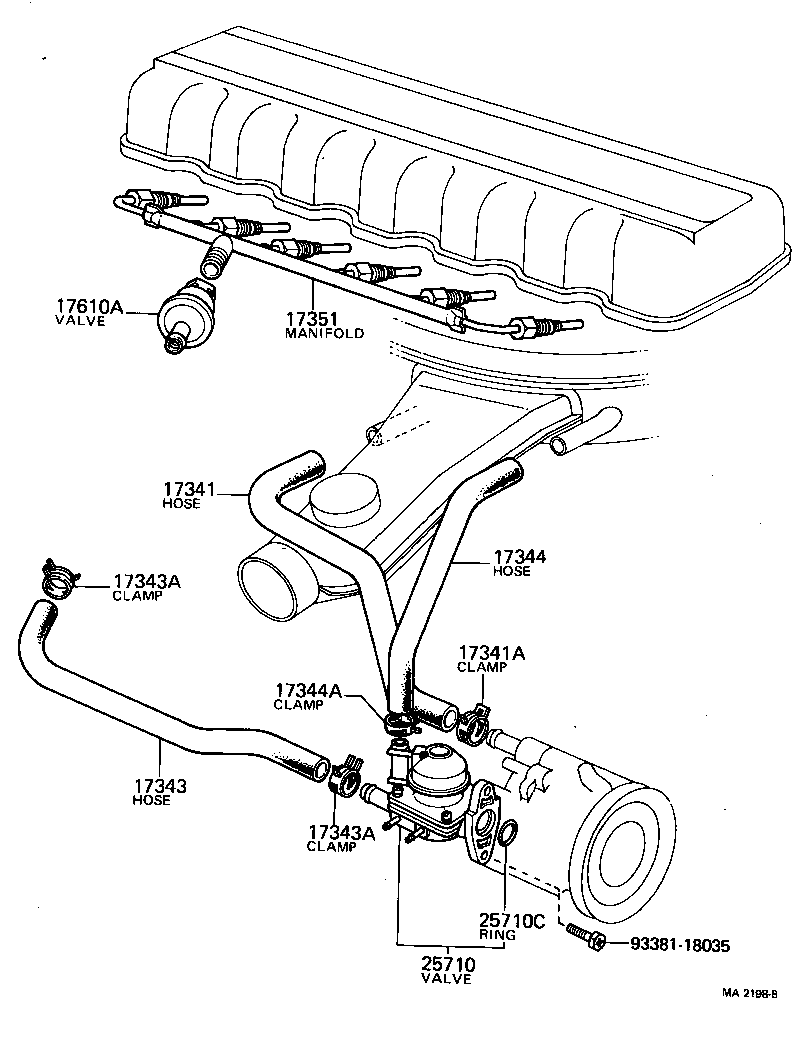 17610A
VALVE

17351
MANIFOLD

17341
HOSE

17344
HOSE

17343A
CLAMP

17341A
CLAMP

17344A
CLAMP

17343
HOSE

17343A
CLAMP

25710C
RING

93381-18035

25710
VALVE

MA 2198-8