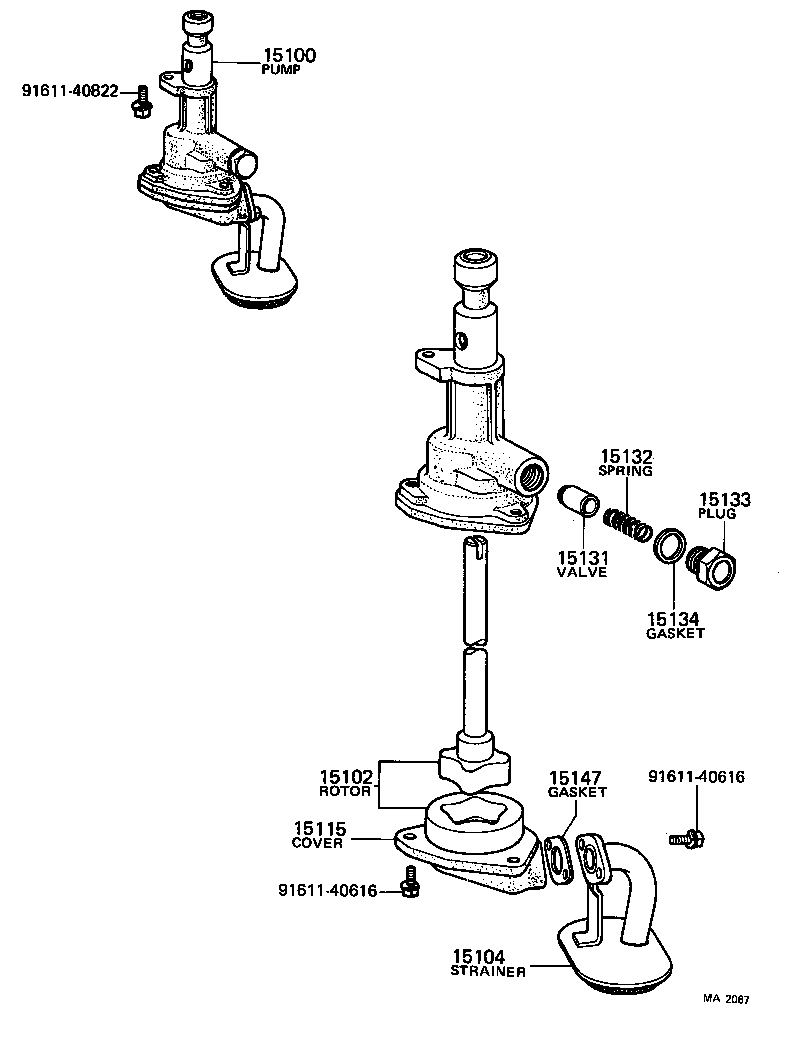 15100
PUMP

91611-40822

15132
SPRING

15133
PLUG

15131
VALVE

15134
GASKET

15102
ROTOR

15147
GASKET

91611-40616

15115
COVER

91611-40616

15104
STRAINER

MA 2067