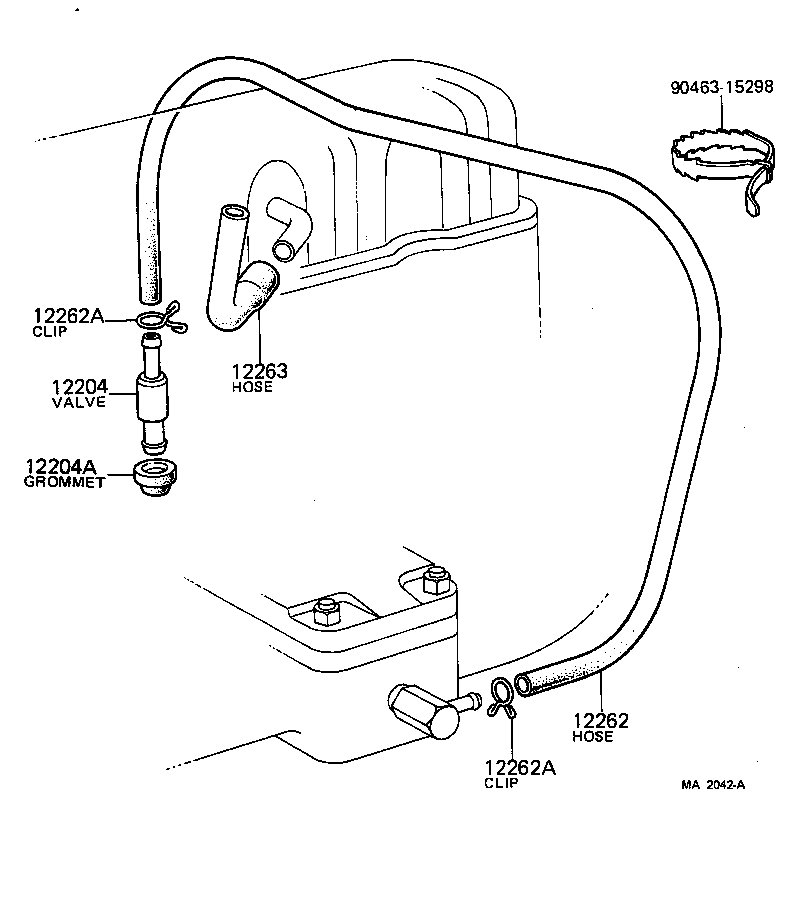 90463-15298

12262A
CLIP

12204
VALVE

12204A
GROMMET

12263
HOSE

12262
HOSE

12262A
CLIP

MA 2042-A