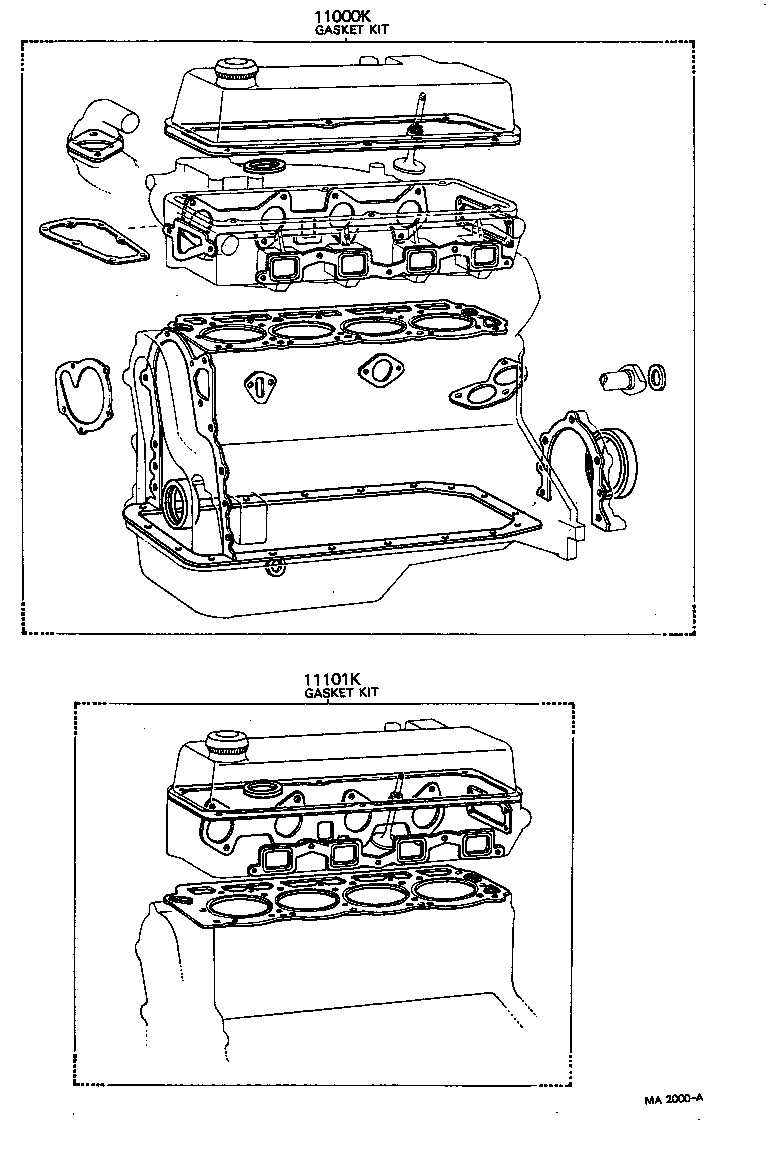 11000K
GASKET KIT

11101K
GASKET KIT

MA 2000-A