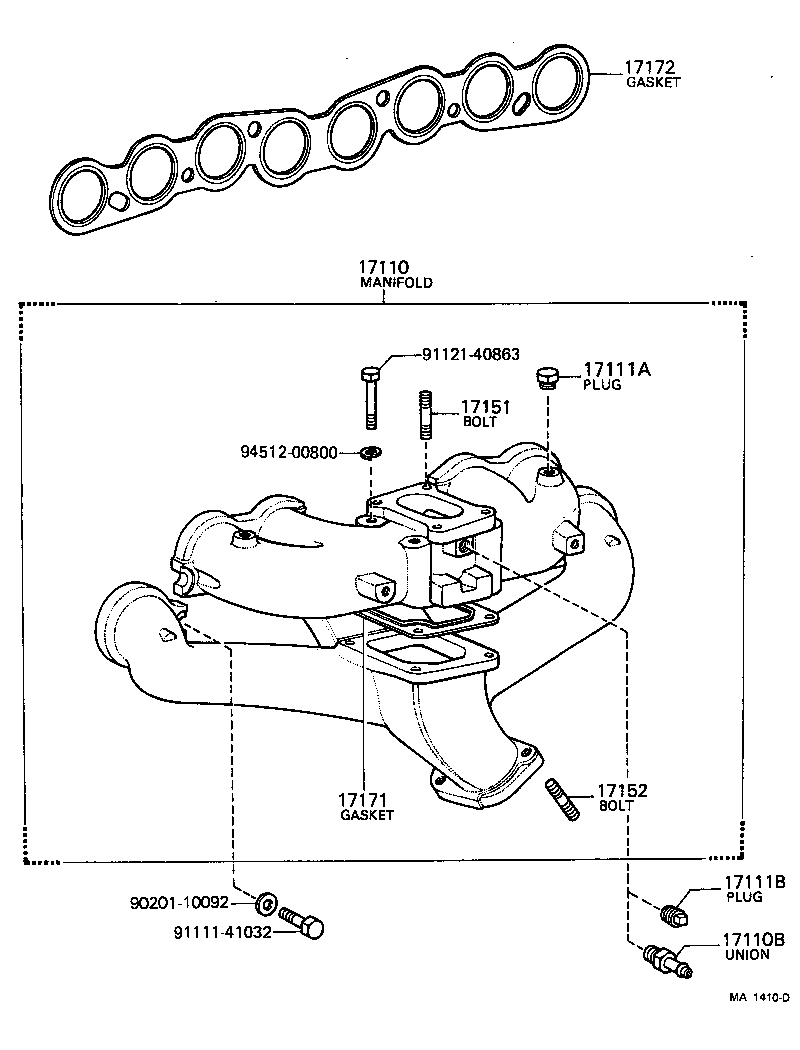 17172
GASKET

17110
MANIFOLD

91121-40863

17111A
PLUG

17151
BOLT

94512-00800

17171
GASKET

17152
BOLT

90201-10092

91111-41032

17111B
PLUG

17110B
UNION

MA 1410-D