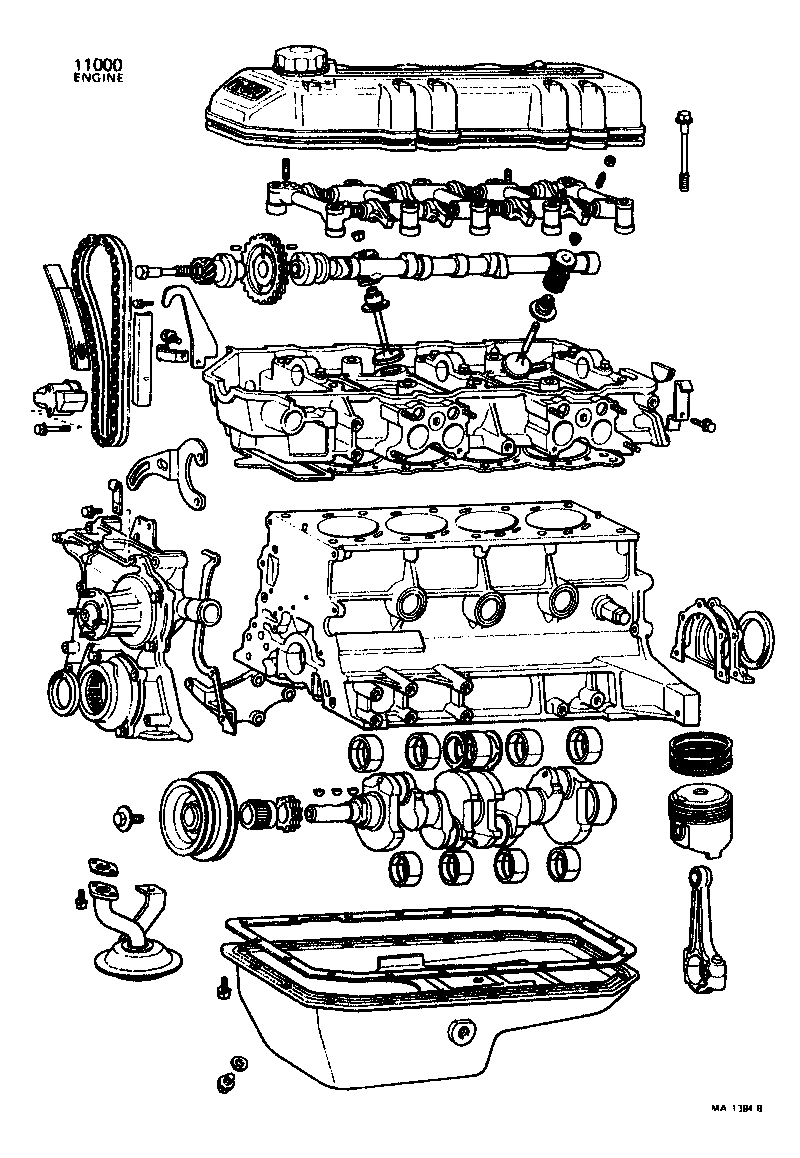 11000
ENGINE

MA 1384 B