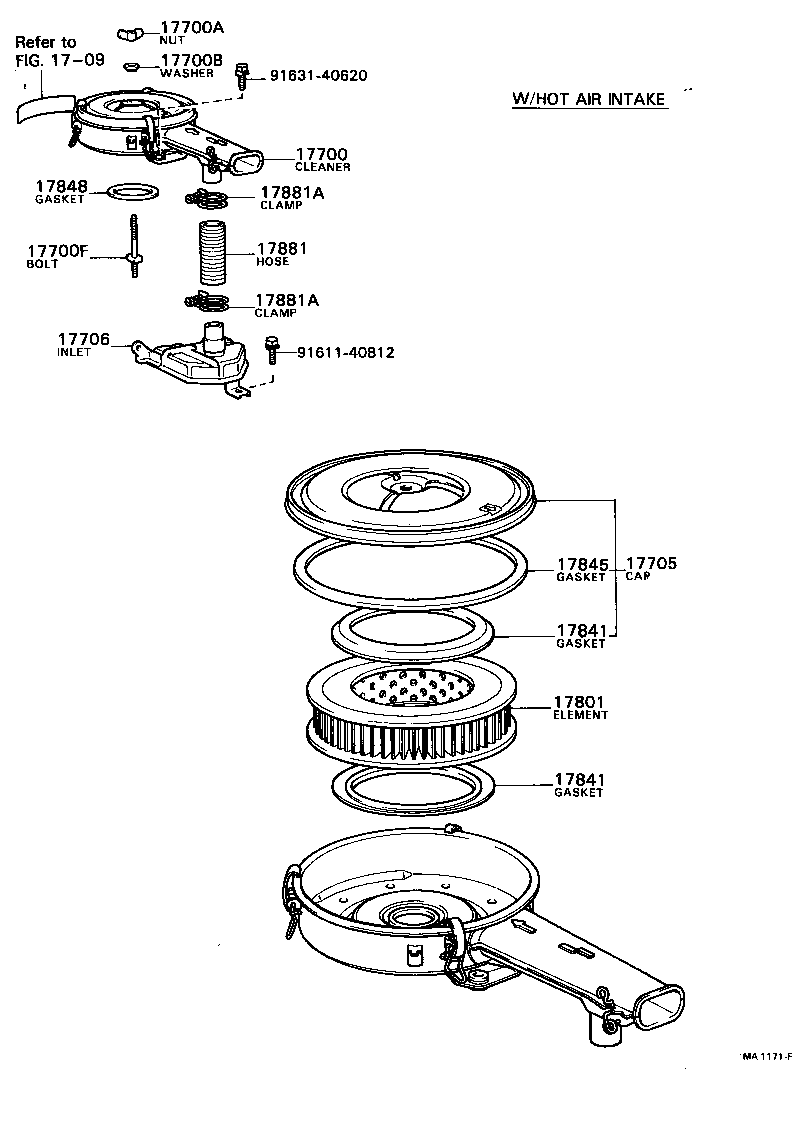 Refer to FIG. 17-09

17700A
NUT

17700B
WASHER

91631-40620

W/HOT AIR INTAKE

17700
CLEANER

17848
GASKET

17881A
CLAMP

17700F
BOLT

17881
HOSE

17881A
CLAMP

17706
INLET

91611-40812

17845
GASKET

17705
CAP

17841
GASKET

17801
ELEMENT

17841
GASKET

MA 1171-F