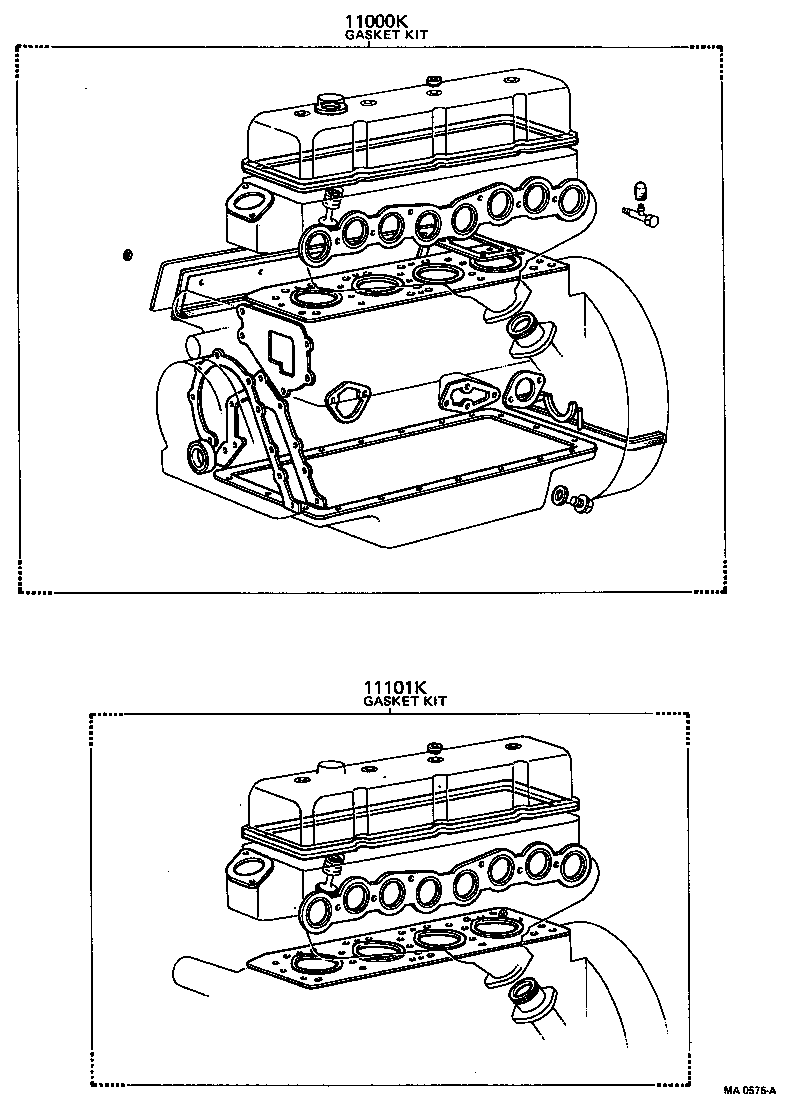 11000K
GASKET KIT

11101K
GASKET KIT

MA 0576-A