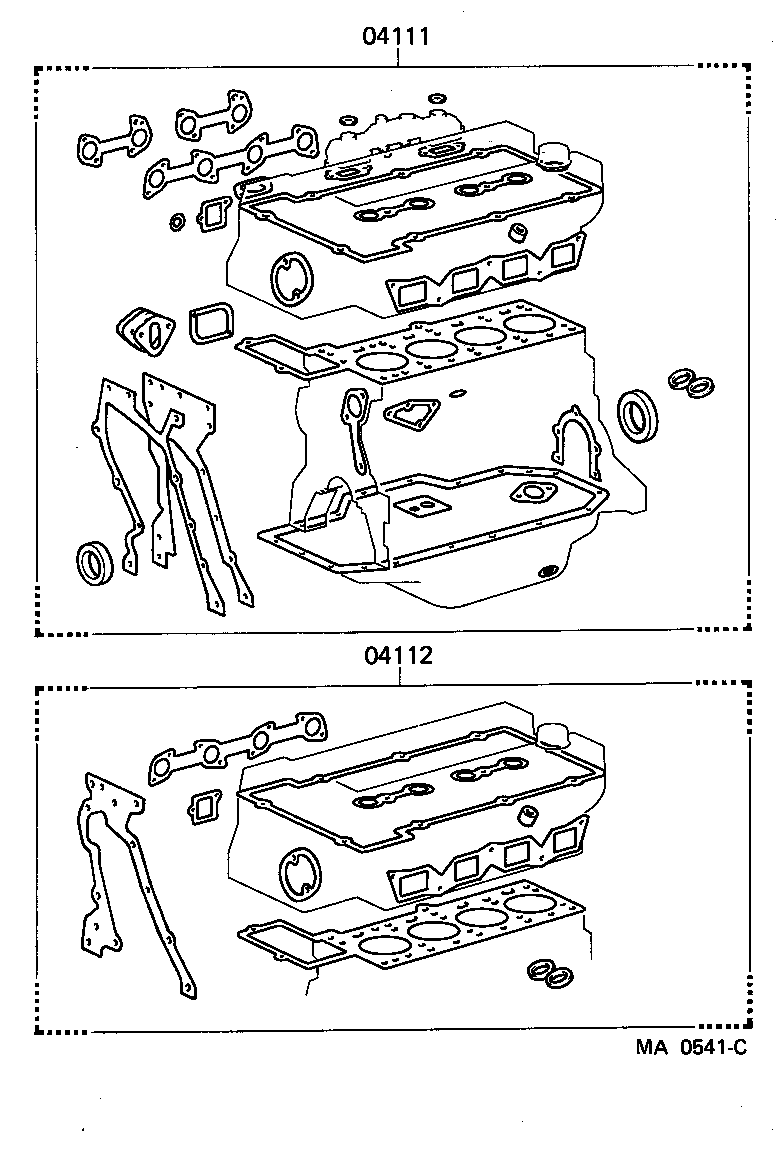 04111

04112

MA 0541-C