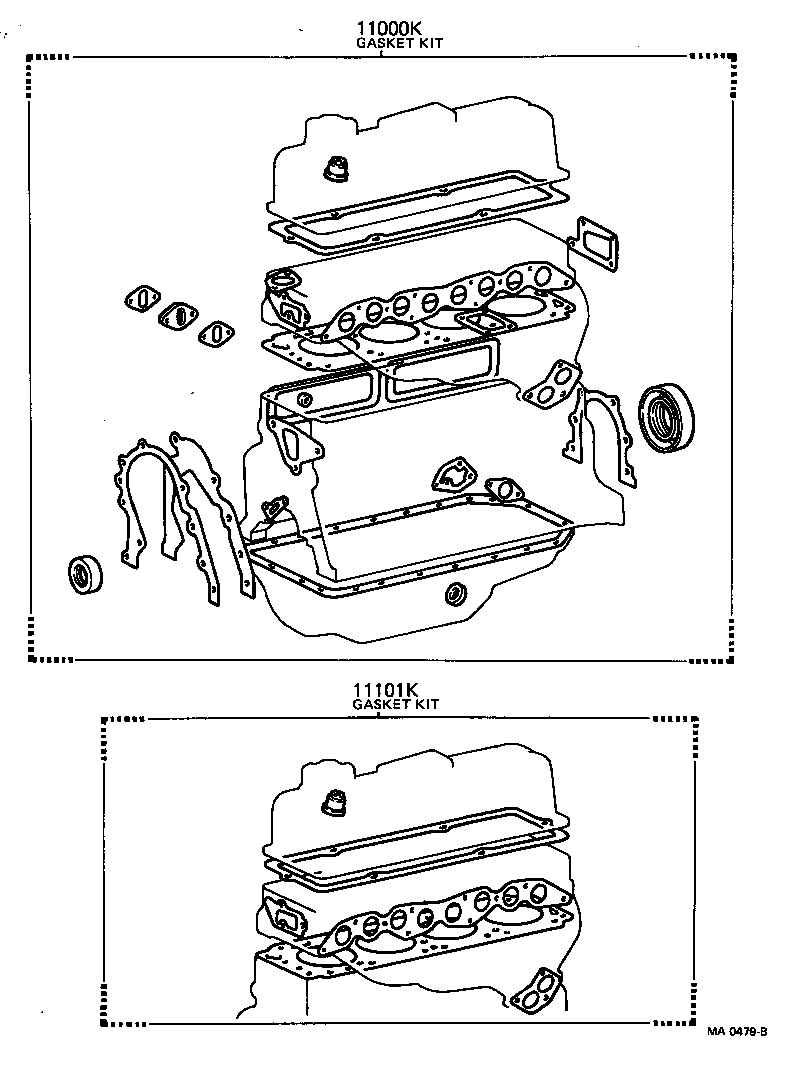 11000K
GASKET KIT

11101K
GASKET KIT

MA 0479-B