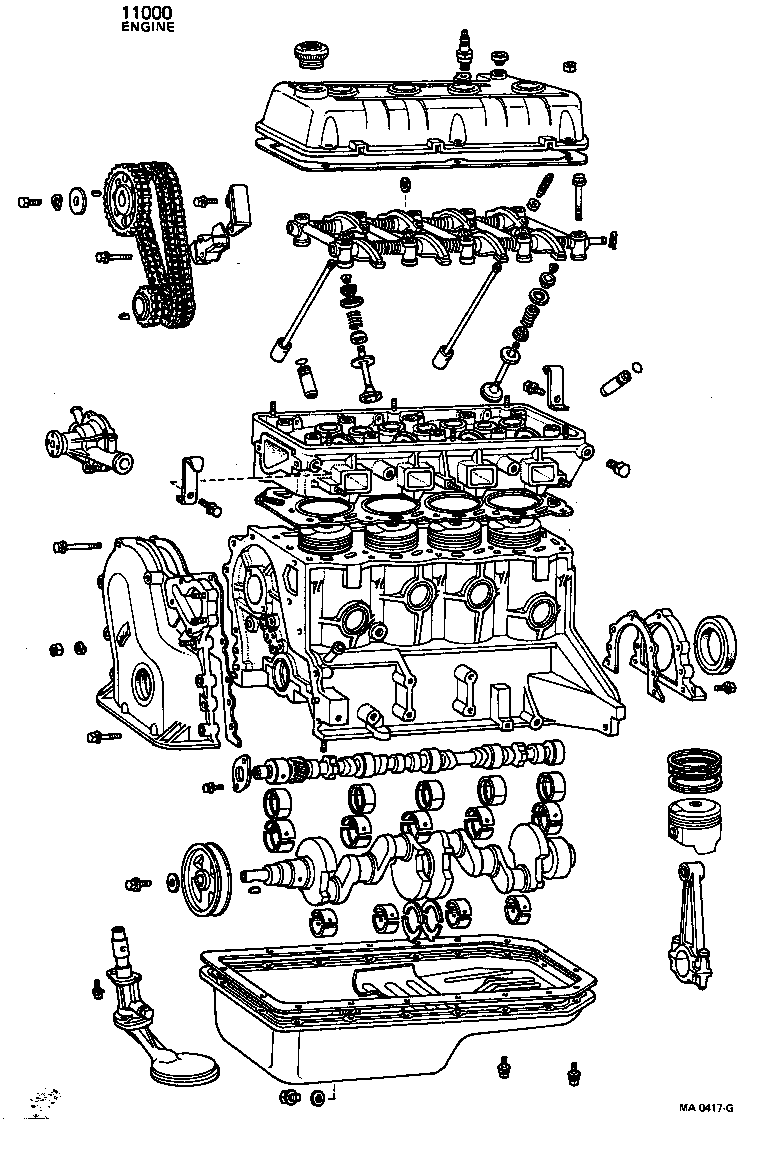 11000
ENGINE

MA 0417-G