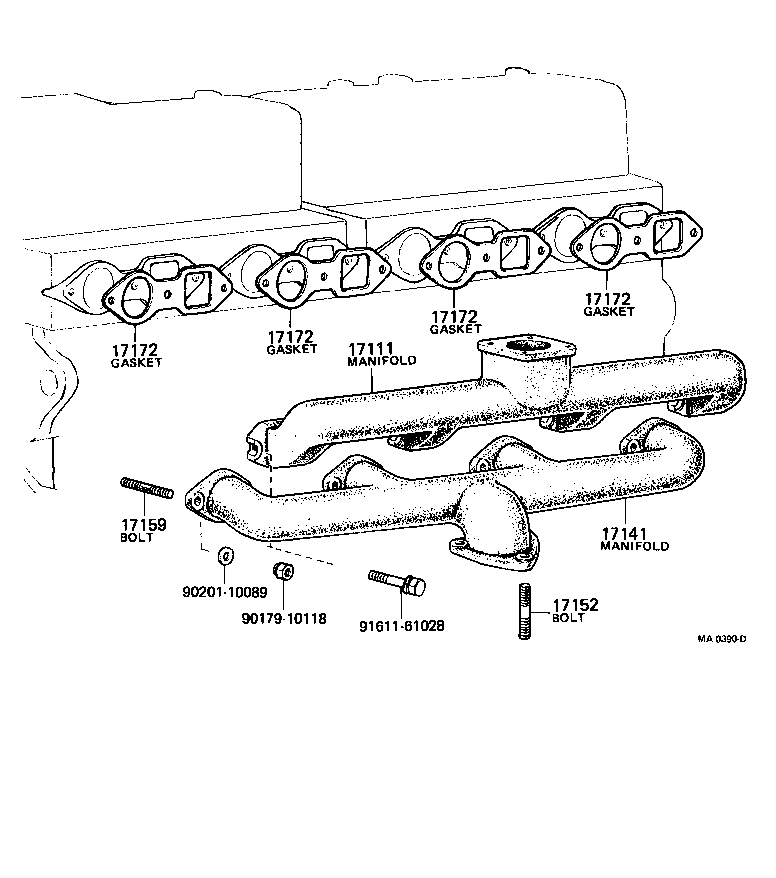 17172
GASKET

17172
GASKET

17172
GASKET

17172
GASKET

17111
MANIFOLD

17159
BOLT

17141
MANIFOLD

90201-10089

90179-10118

91611-61028

17152
BOLT

MA 0390-D