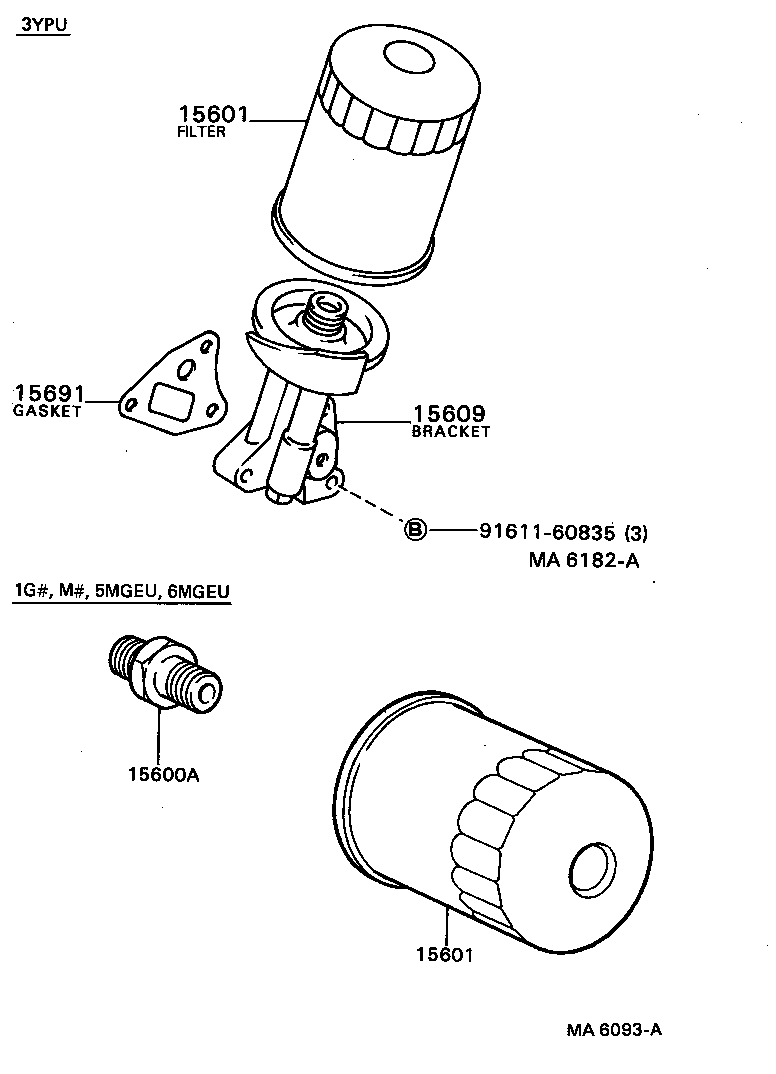 3YPU

15601
FILTER

15691
GASKET

15609
BRACKET

Ⓑ 91611-60835 (3)

MA 6182-A

1G#, M#, 5MGEU, 6MGEU

15600A

15601

MA 6093-A