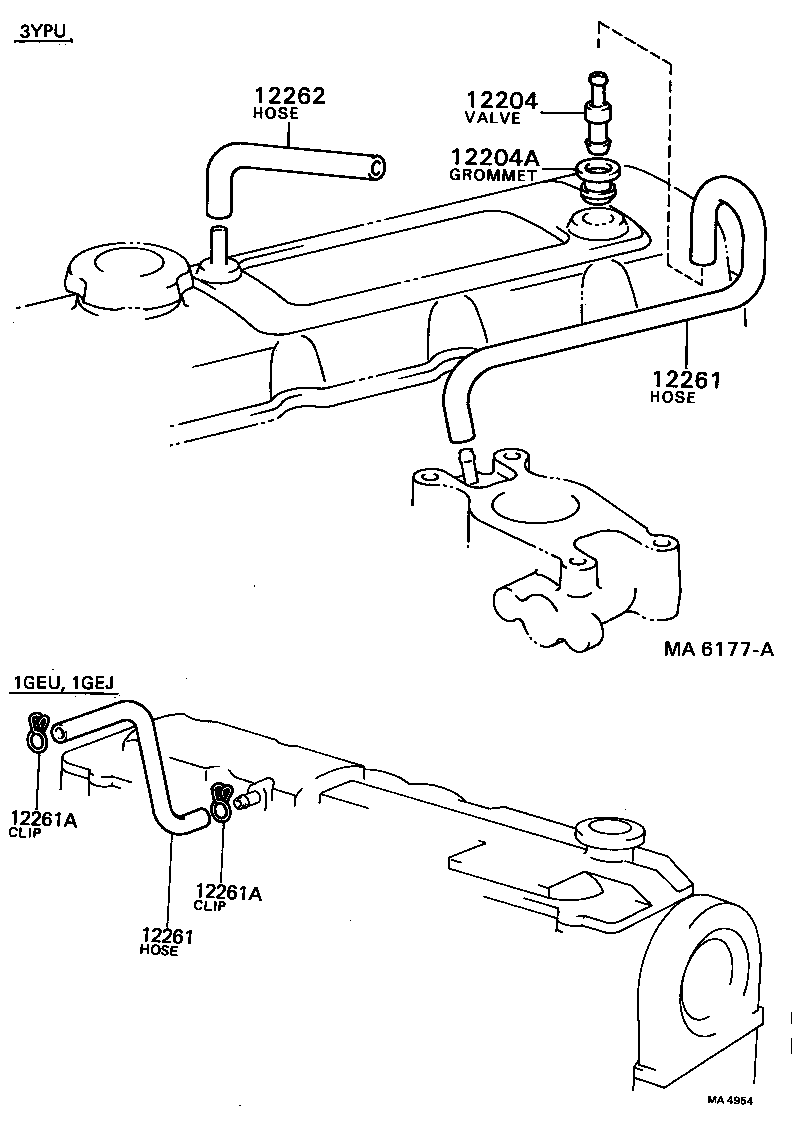 3YPU

12262
HOSE

12204
VALVE

12204A
GROMMET

12261
HOSE

MA 6177-A

1GEU, 1GEJ

12261A
CLIP

12261A
CLIP

12261
HOSE

MA 4954