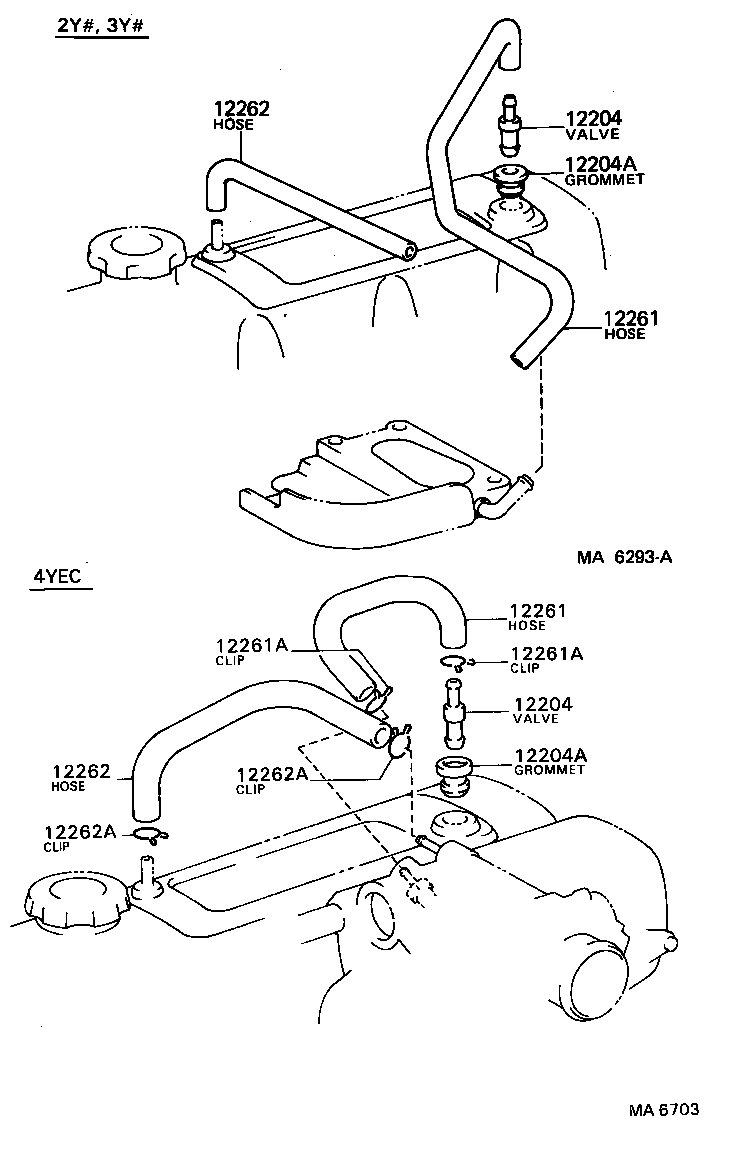 2Y#, 3Y#

12262
HOSE

12204
VALVE

12204A
GROMMET

12261
HOSE

MA 6293-A

4YEC

12261
HOSE

12261A
CLIP

12261A
CLIP

12204
VALVE

12262
HOSE

12262A
CLIP

12204A
GROMMET

12262A
CLIP

MA 6703