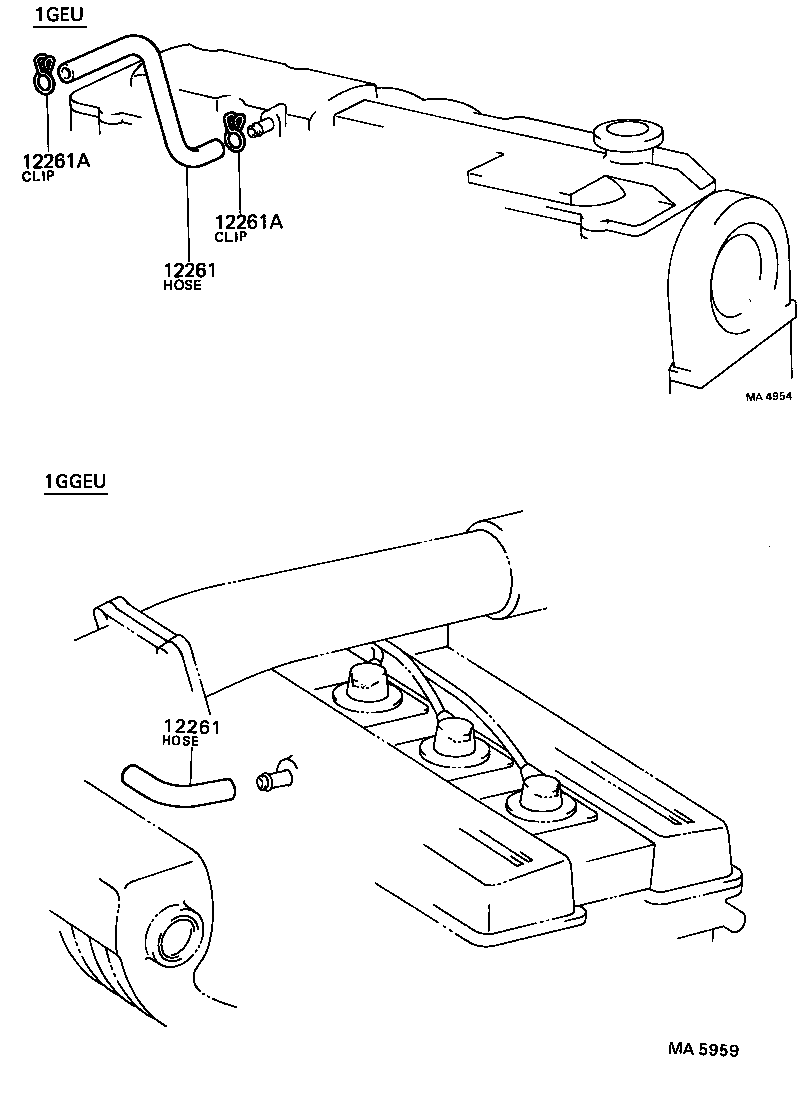 1GEU

12261A
CLIP

12261A
CLIP

12261
HOSE

MA 4954

1GGEU

12261
HOSE

MA 5959