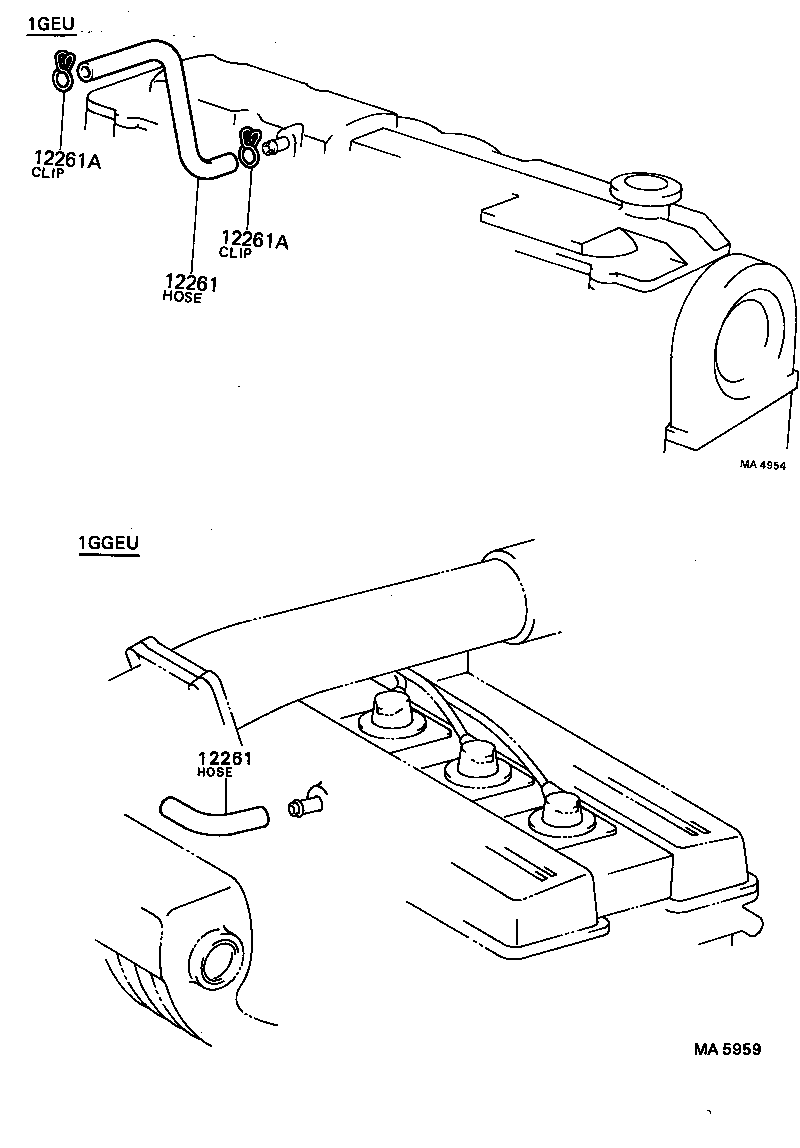 1GEU

12261A
CLIP

12261A
CLIP

12261
HOSE

MA 4954

1GGEU

12261
HOSE

MA 5959