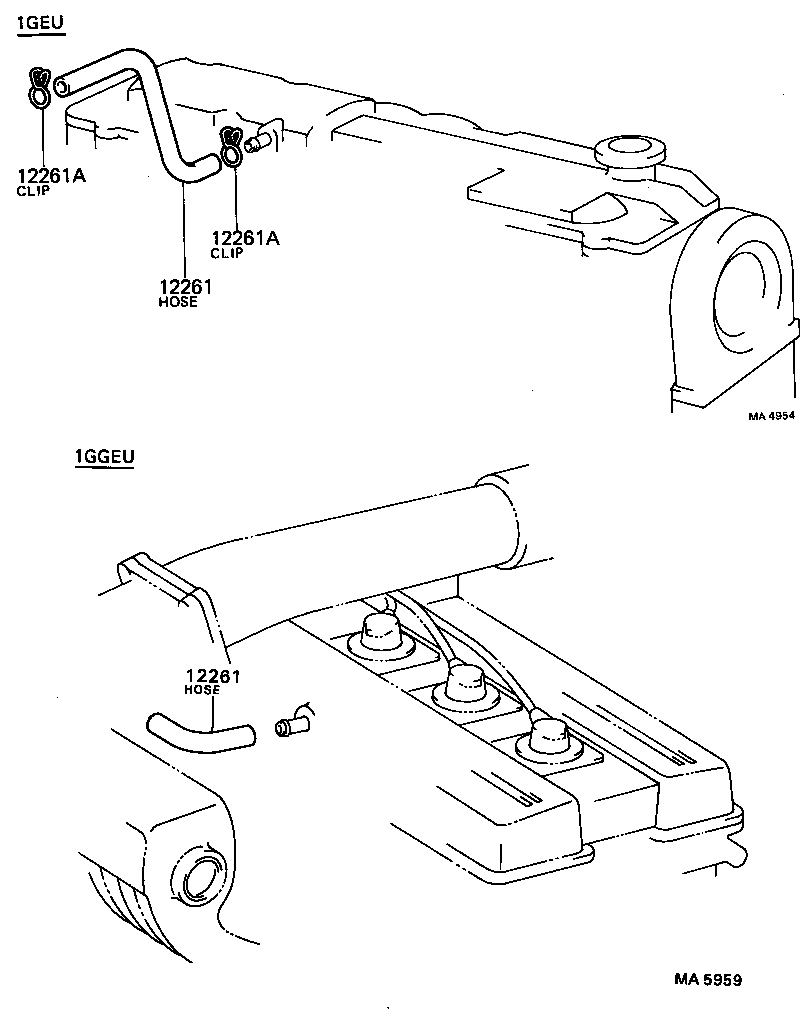 1GEU

12261A
CLIP

12261A
CLIP

12261
HOSE

MA 4954

1GGEU

12261
HOSE

MA 5959