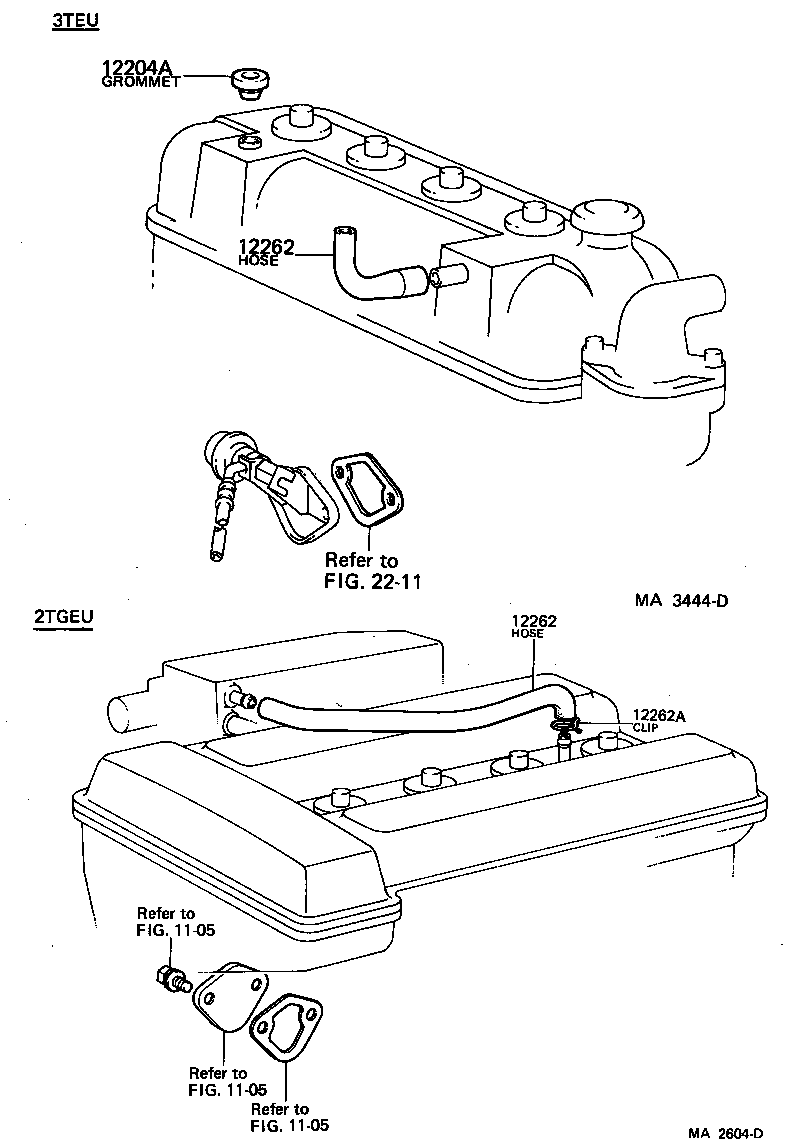 3TEU

12204A
GROMMET

12262
HOSE

Refer to
FIG. 22-11

MA 3444-D

2TGEU

12262
HOSE

12262A
CLIP

Refer to
FIG. 11-05

Refer to
FIG. 11-05

Refer to
FIG. 11-05

MA 2604-D