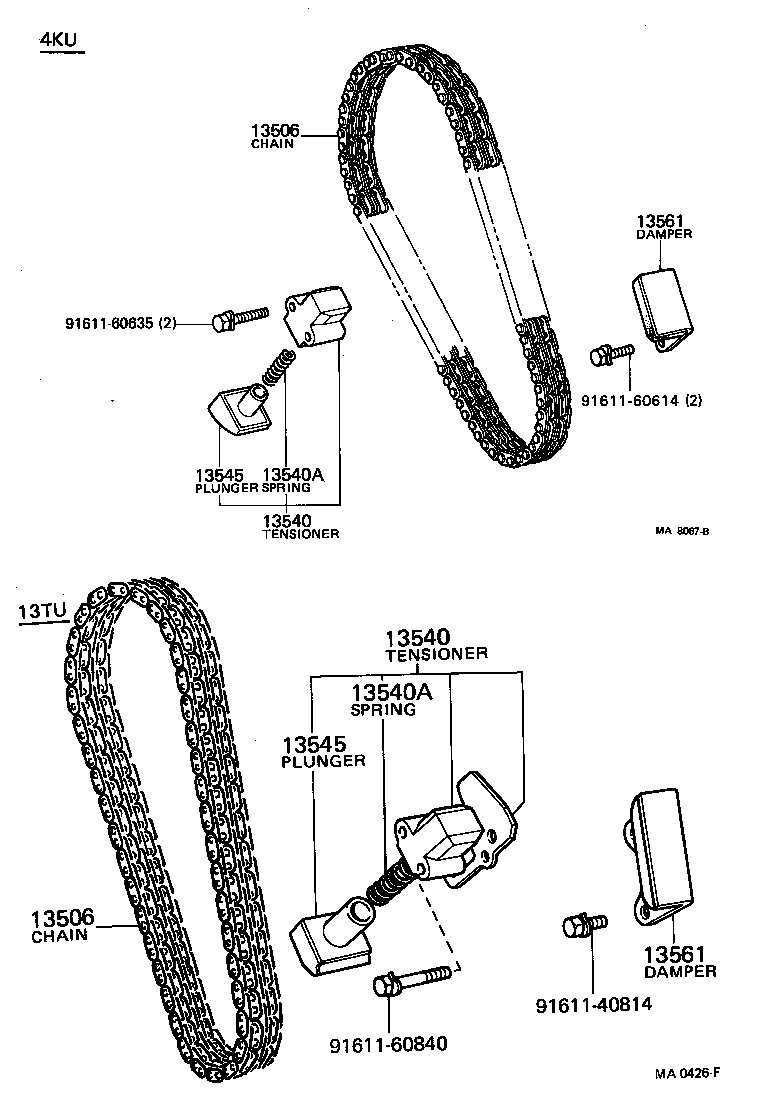 4KU

13506
CHAIN

13561
DAMPER

91611-60635 (2)

91611-60614 (2)

13545
PLUNGER

13540A
SPRING

13540
TENSIONER

MA 8067-B

13TU

13540
TENSIONER

13540A
SPRING

13545
PLUNGER

13506
CHAIN

13561
DAMPER

91611-40814

91611-60840

MA 0426-F