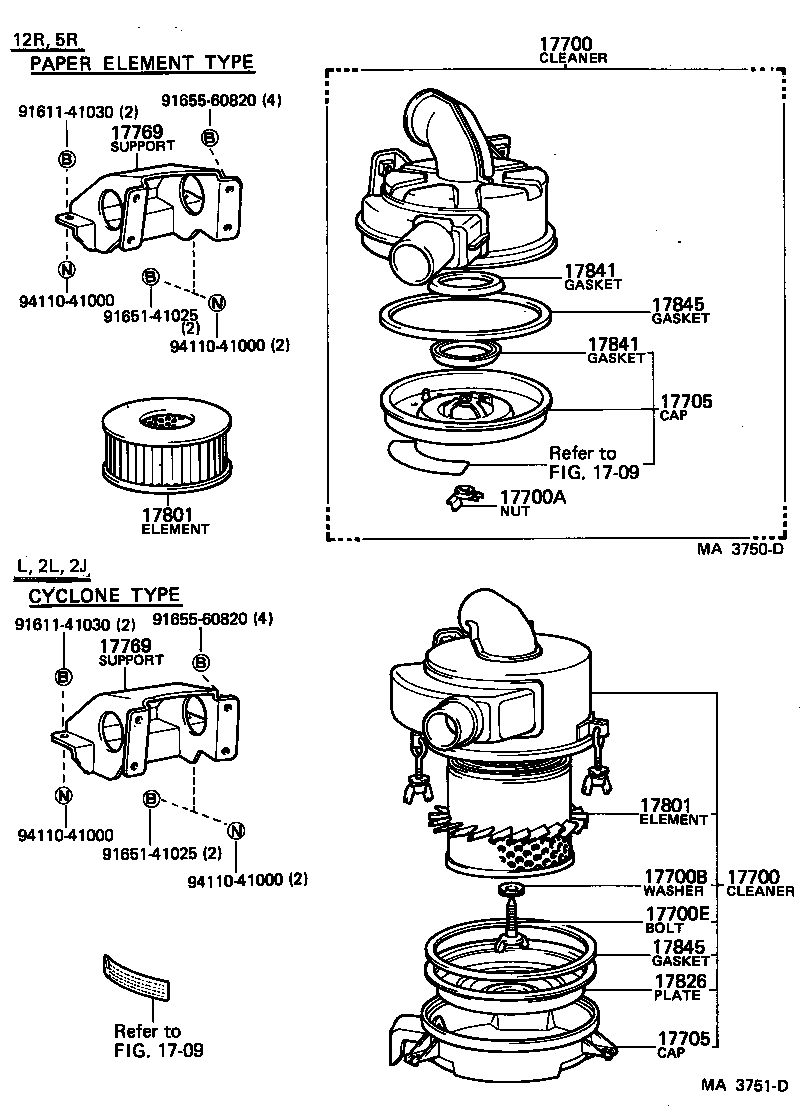 12R, 5R
PAPER ELEMENT TYPE

91611-41030 (2)
91655-60820 (4)
17769
SUPPORT
B
B
N
94110-41000
B
91651-41025 (2)
N
94110-41000 (2)

17801
ELEMENT

17700
CLEANER
17841
GASKET
17845
GASKET
17841
GASKET
17705
CAP
Refer to FIG. 17-09
17700A
NUT

MA 3750-D

L, 2L, 2J
CYCLONE TYPE

91611-41030 (2)
91655-60820 (4)
17769
SUPPORT
B
B
N
94110-41000
B
91651-41025 (2)
N
94110-41000 (2)

Refer to FIG. 17-09

17801
ELEMENT
17700B
WASHER
17700
CLEANER
17700E
BOLT
17845
GASKET
17826
PLATE
17705
CAP

MA 3751-D