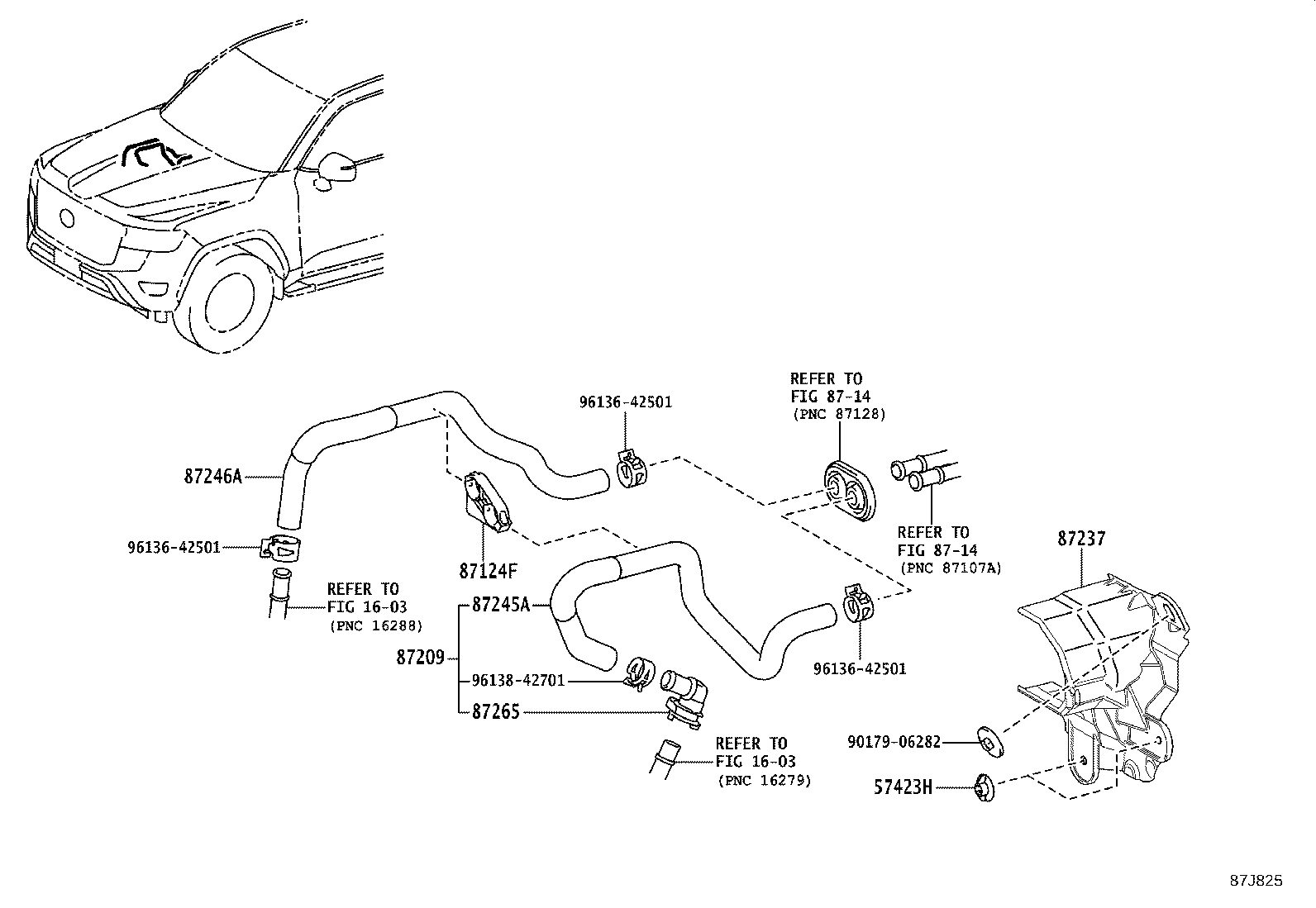 96136-42501

REFER TO
FIG 87-14
(PNC 87128)

87246A

96136-42501

87124F

REFER TO
FIG 87-14
(PNC 87107A)

87237

REFER TO
FIG 16-03
(PNC 16288)

87245A

87209

96138-42701

87265

96136-42501

REFER TO
FIG 16-03
(PNC 16279)

90179-06282

57423H

87J825