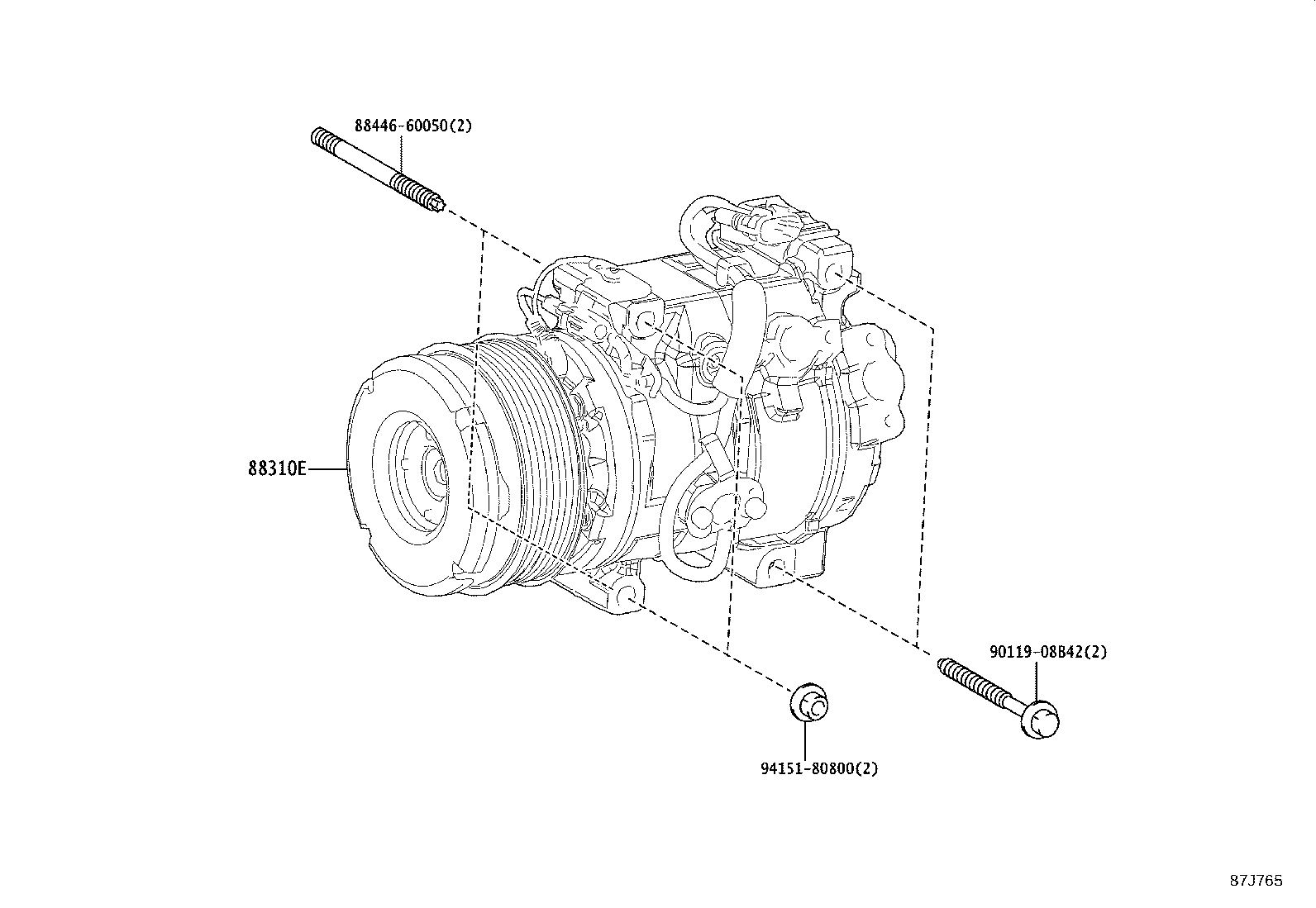 88446-60050(2)

88310E

90119-08B42(2)

94151-80800(2)

87J765