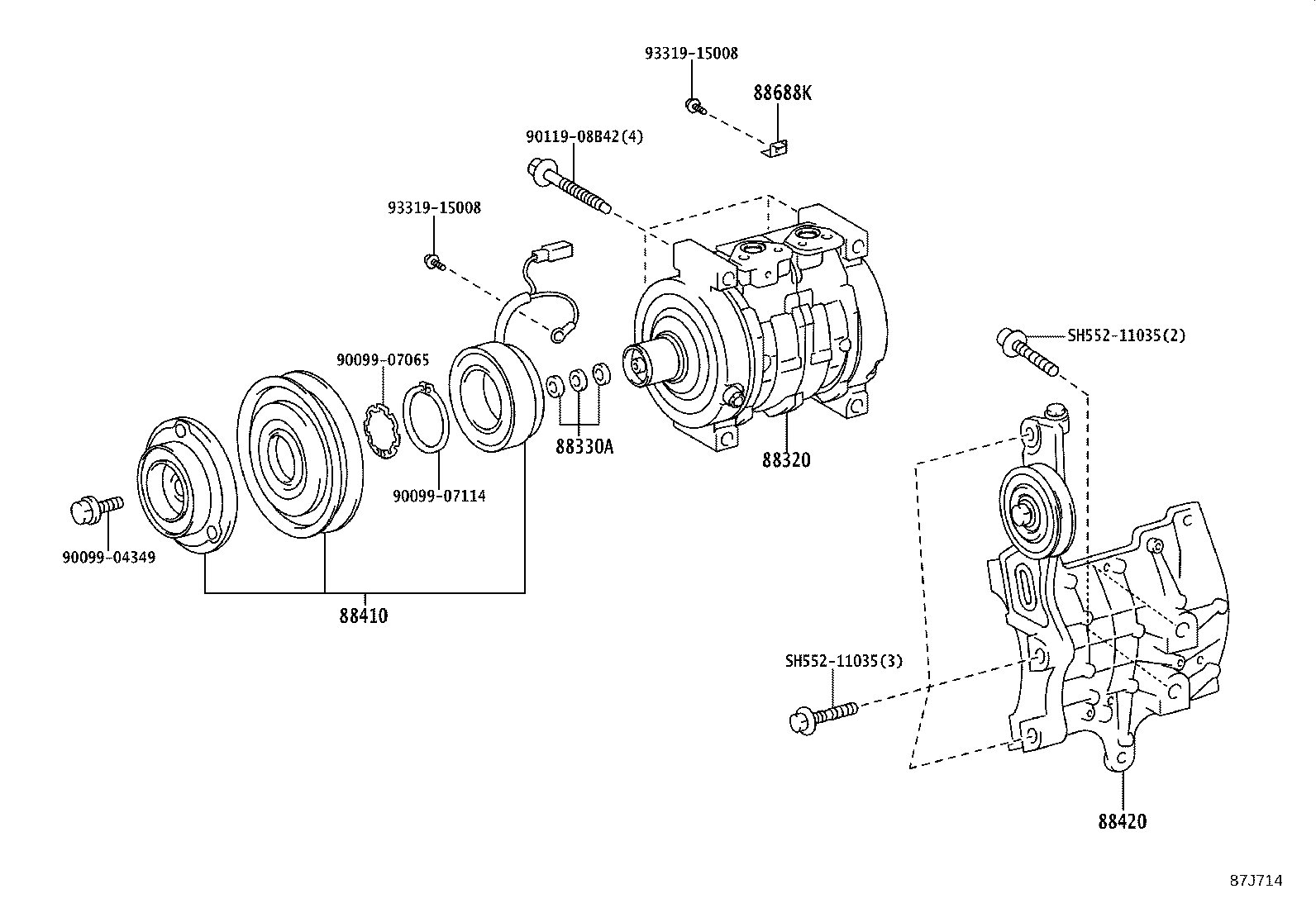 93319-15008

88688K

90119-08B42(4)

93319-15008

SH552-11035(2)

90099-07065

88330A

88320

90099-07114

90099-04349

88410

SH552-11035(3)

88420

87J714