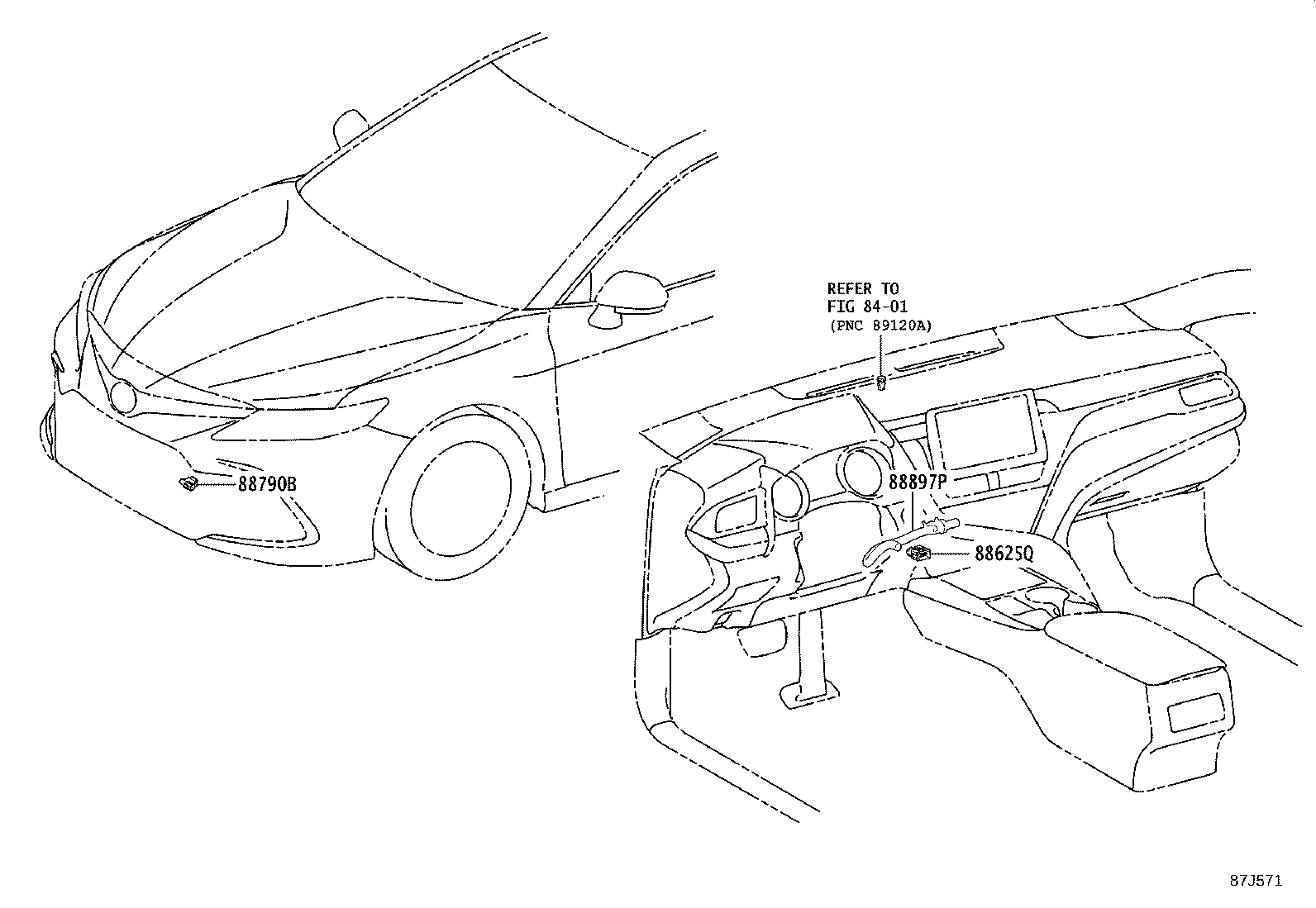 REFER TO
FIG 84-01
(PNC 89120A)

88790B

88897P

88625Q

87J571