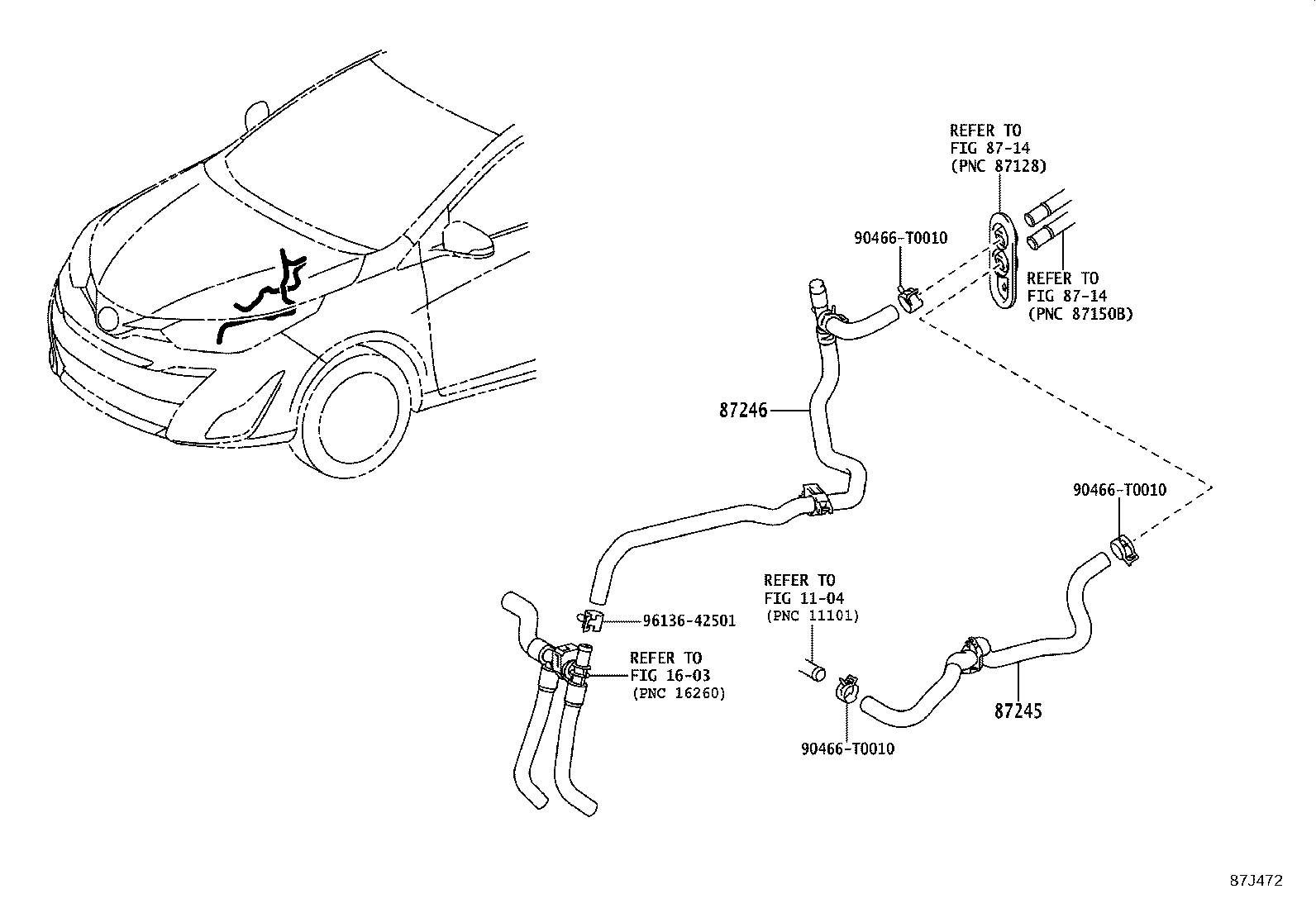 REFER TO
FIG 87-14
(PNC 87128)

90466-T0010

REFER TO
FIG 87-14
(PNC 87150B)

87246

90466-T0010

REFER TO
FIG 11-04
(PNC 11101)

96136-42501

REFER TO
FIG 16-03
(PNC 16260)

87245

90466-T0010

87J472