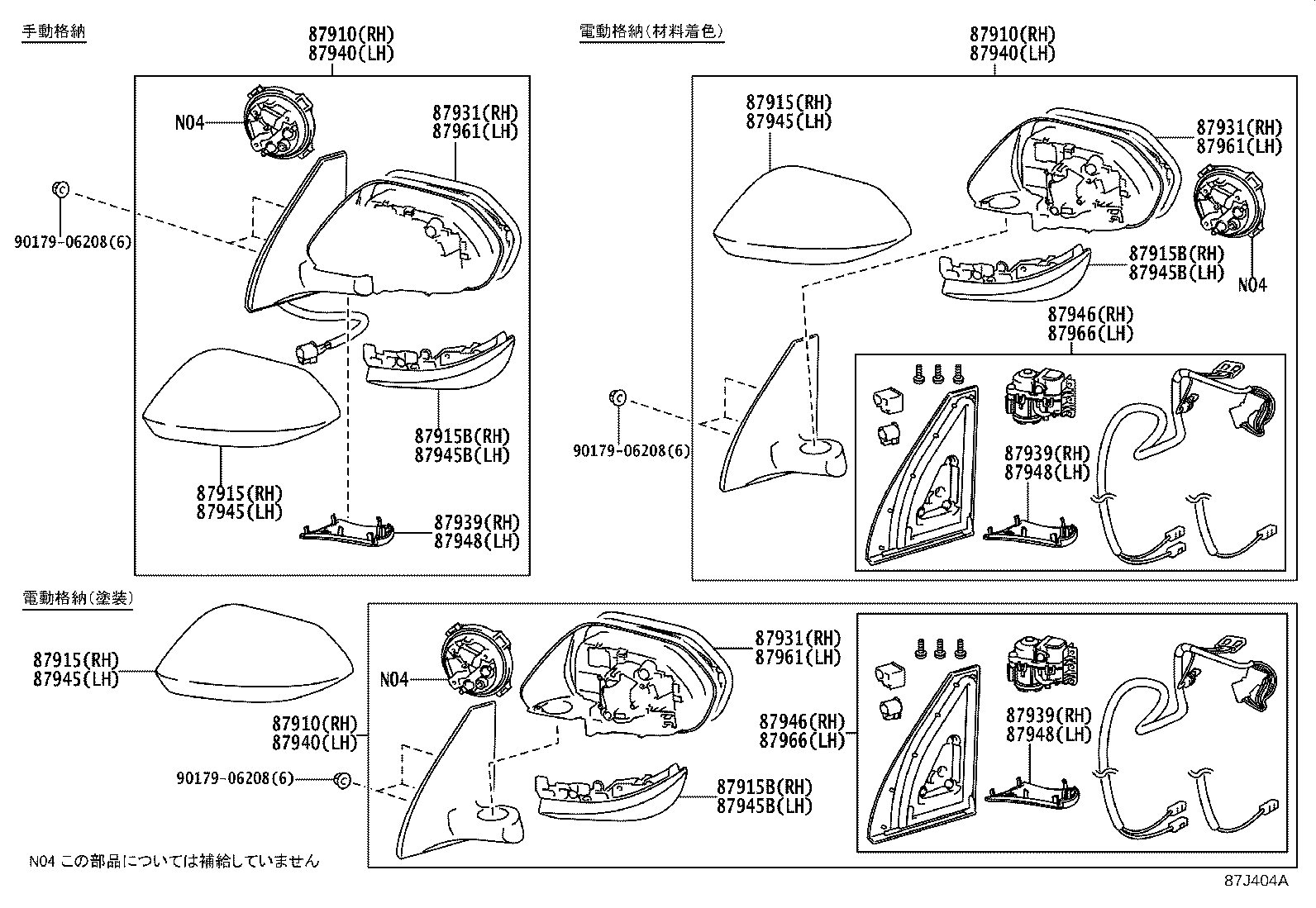 手動格納

87910(RH)
87940(LH)

N04

87931(RH)
87961(LH)

90179-06208(6)

87915B(RH)
87945B(LH)

87915(RH)
87945(LH)

87939(RH)
87948(LH)

電動格納(材料着色)

87910(RH)
87940(LH)

87915(RH)
87945(LH)

87931(RH)
87961(LH)

87915B(RH)
87945B(LH)

N04

87946(RH)
87966(LH)

90179-06208(6)

87939(RH)
87948(LH)

電動格納(塗装)

87915(RH)
87945(LH)

N04

87931(RH)
87961(LH)

87910(RH)
87940(LH)

87946(RH)
87966(LH)

87939(RH)
87948(LH)

90179-06208(6)

87915B(RH)
87945B(LH)

N04 この部品については補給していません

87J404A