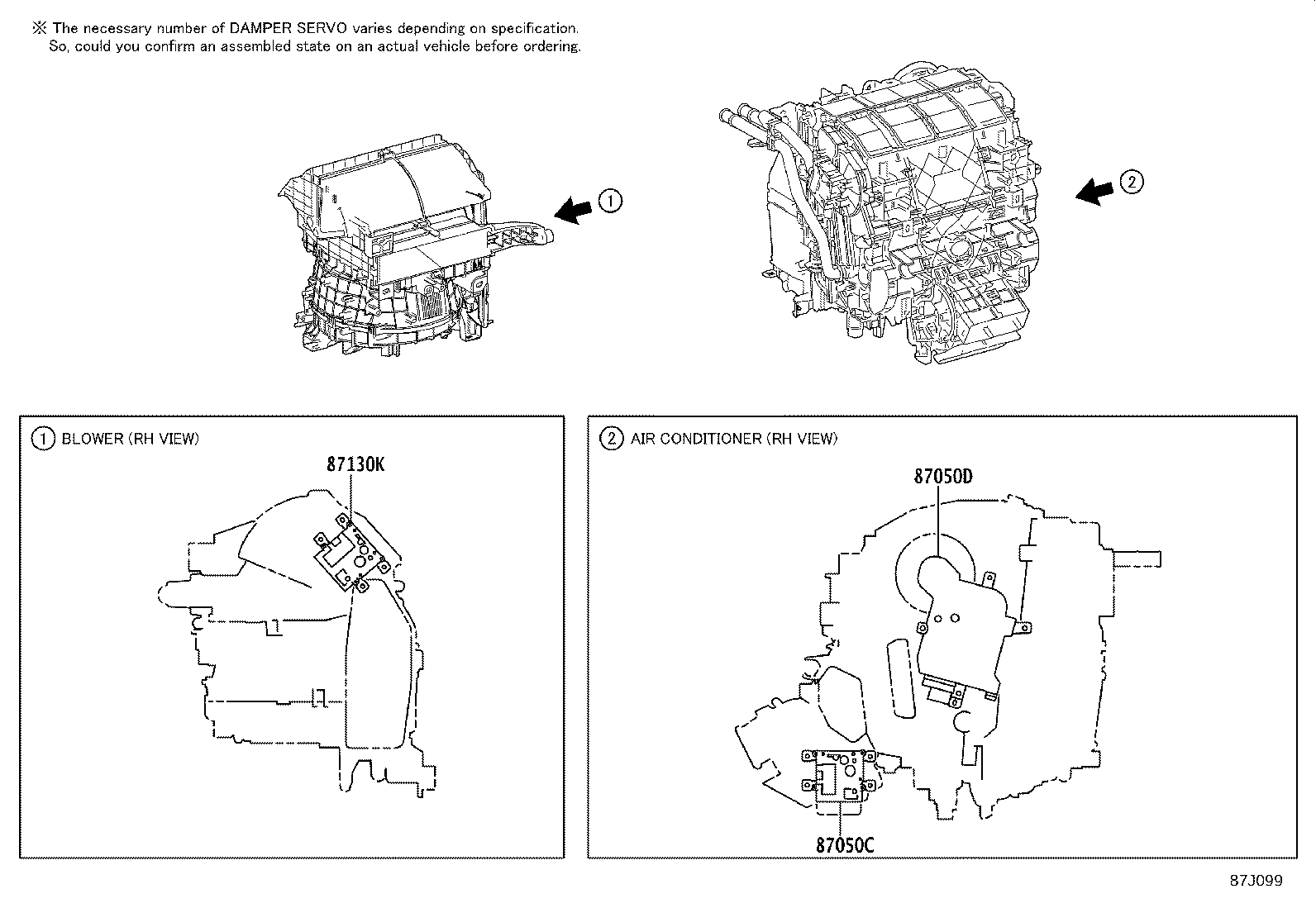 ※ The necessary number of DAMPER SERVO varies depending on specification.
So, could you confirm an assembled state on an actual vehicle before ordering.

①

②

① BLOWER (RH VIEW)

87130K

② AIR CONDITIONER (RH VIEW)

87050D

87050C

87J099