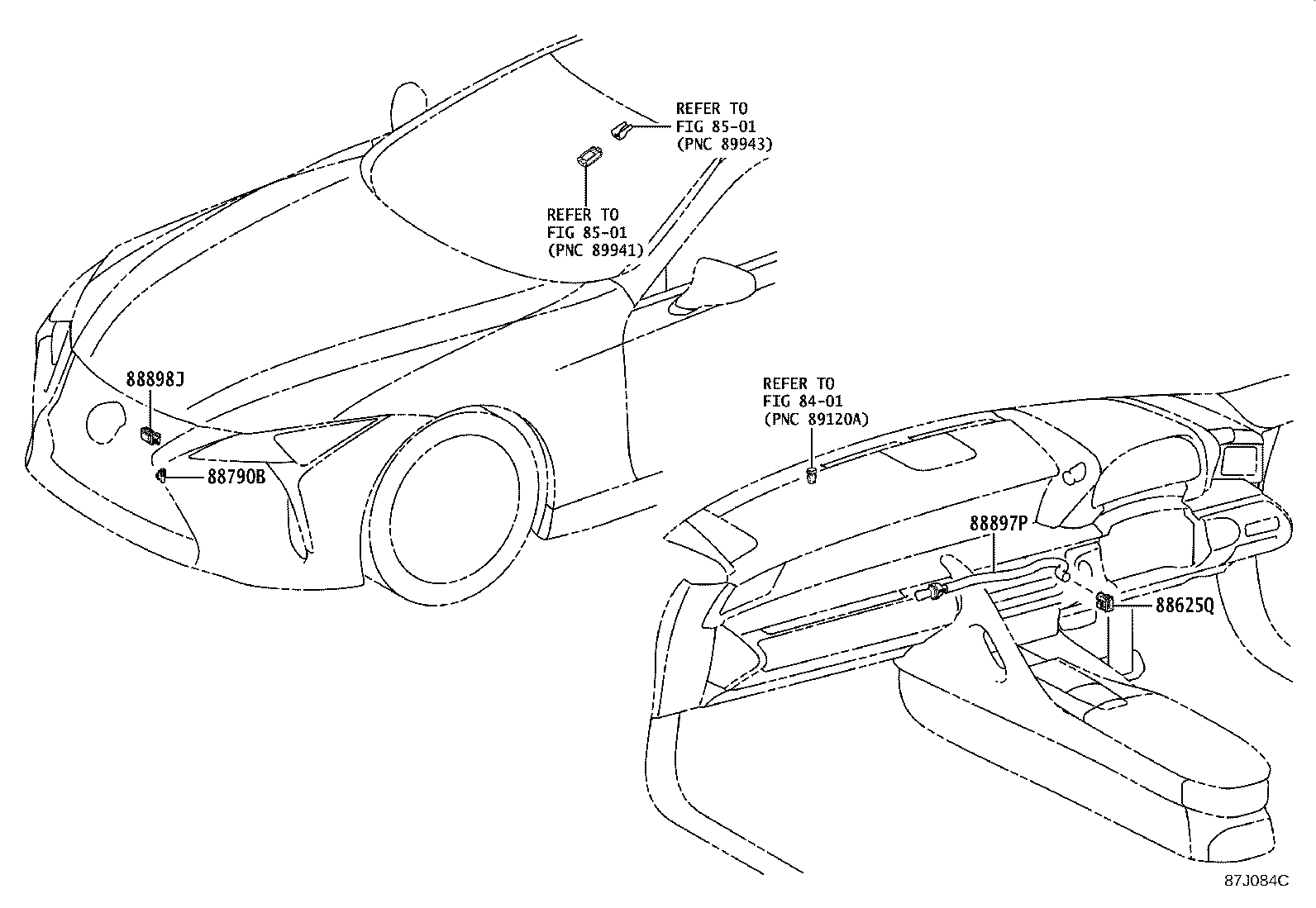 REFER TO
FIG 85-01
(PNC 89943)

REFER TO
FIG 85-01
(PNC 89941)

88898J

88790B

REFER TO
FIG 84-01
(PNC 89120A)

88897P

88625Q

87J084C