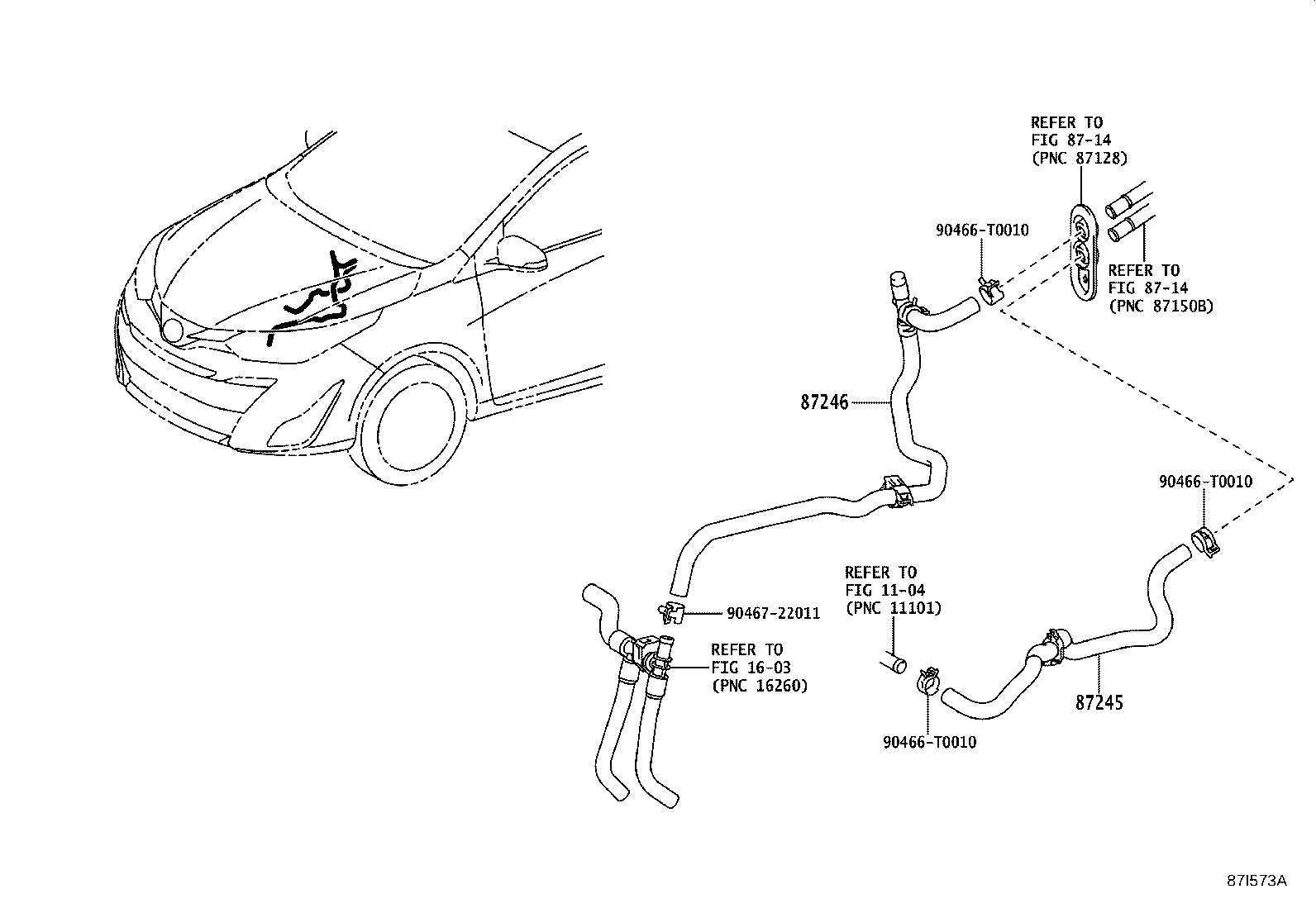 REFER TO
FIG 87-14
(PNC 87128)

90466-T0010

REFER TO
FIG 87-14
(PNC 87150B)

87246

90466-T0010

REFER TO
FIG 11-04
(PNC 11101)

90467-22011

REFER TO
FIG 16-03
(PNC 16260)

87245

90466-T0010

87I573A