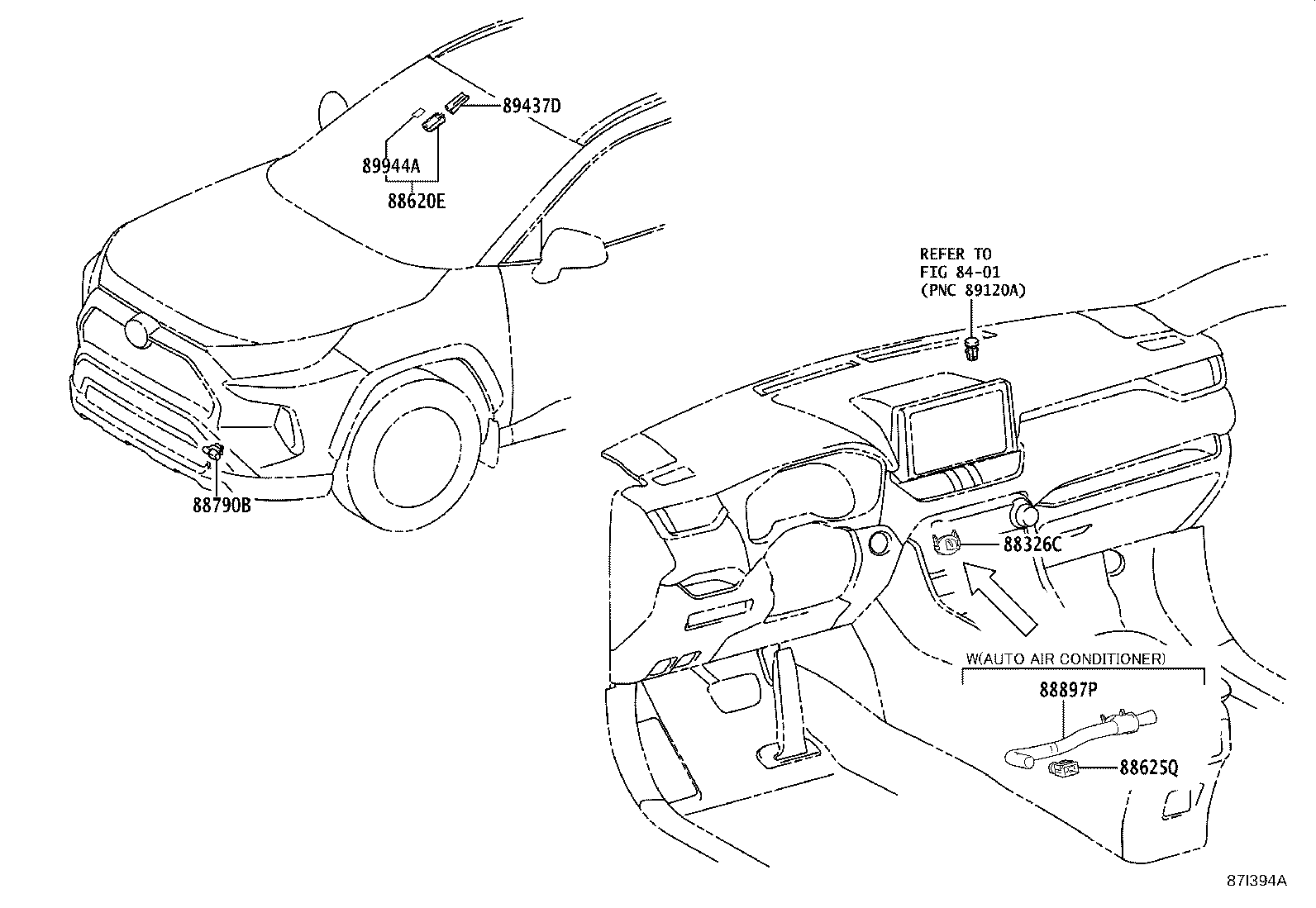 89437D
89944A
88620E
88790B
REFER TO
FIG 84-01
(PNC 89120A)
88326C
W(AUTO AIR CONDITIONER)
88897P
88625Q
87I394A