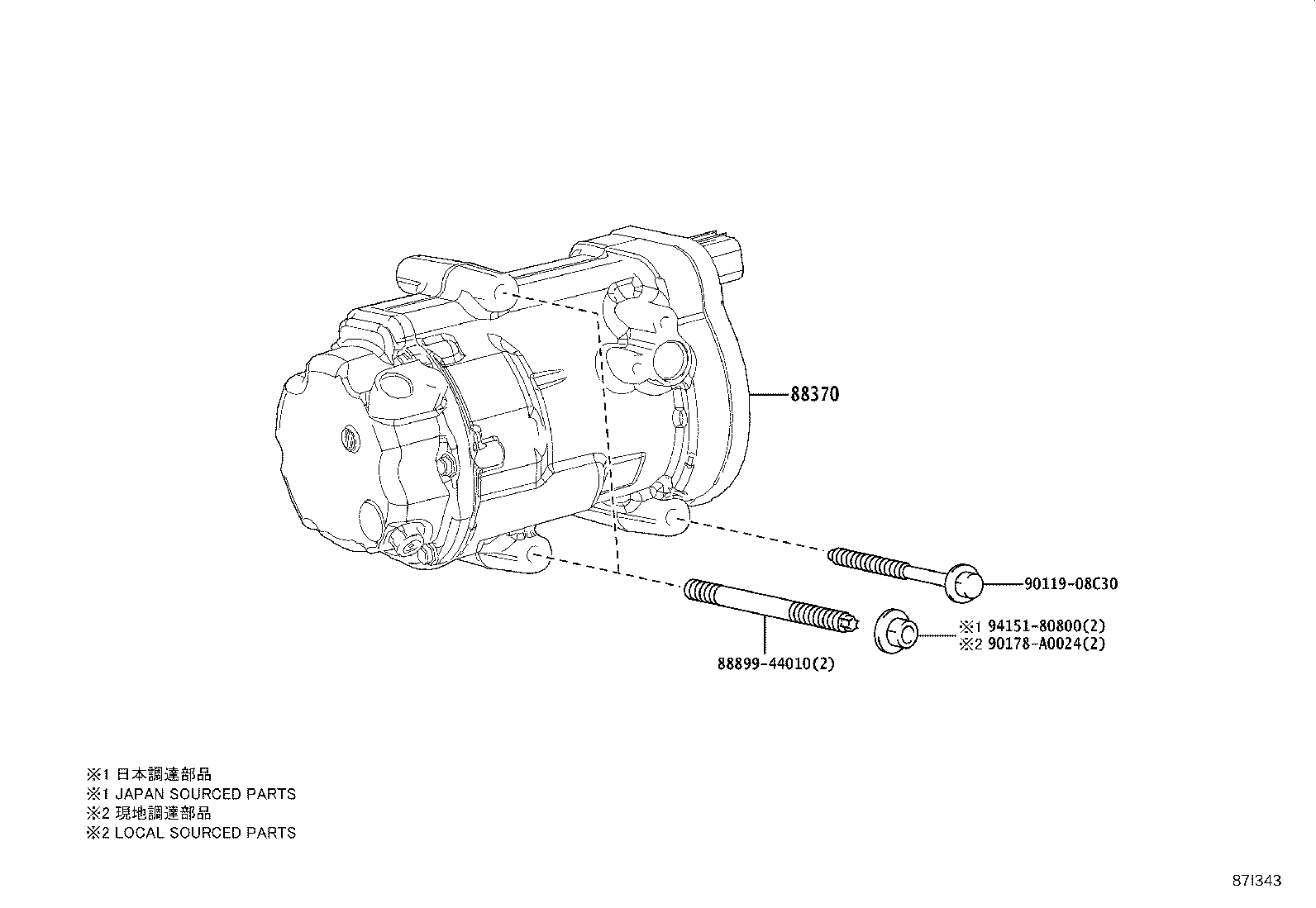 88370

90119-08C30

※1 94151-80800(2)
※2 90178-A0024(2)

88899-44010(2)

※1 日本調達部品
※1 JAPAN SOURCED PARTS
※2 現地調達部品
※2 LOCAL SOURCED PARTS

87I343