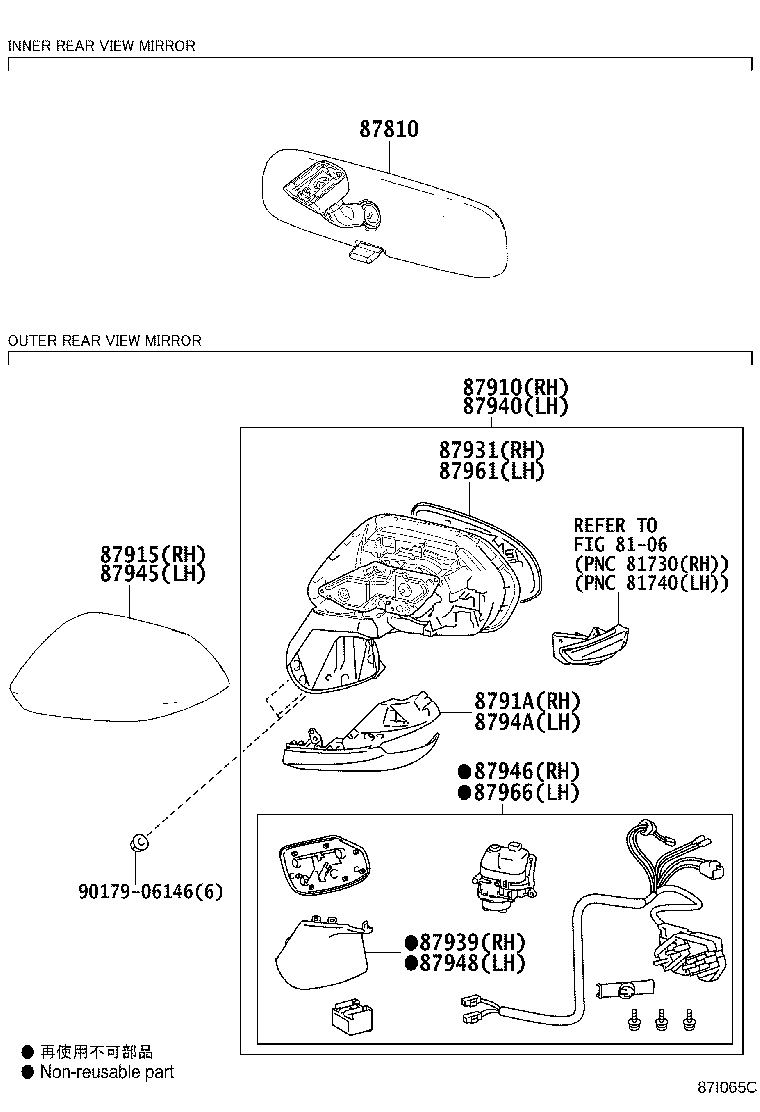 INNER REAR VIEW MIRROR

87810

OUTER REAR VIEW MIRROR

87910(RH)
87940(LH)

87931(RH)
87961(LH)

REFER TO
FIG 81-06
(PNC 81730(RH))
(PNC 81740(LH))

87915(RH)
87945(LH)

8791A(RH)
8794A(LH)

●87946(RH)
●87966(LH)

90179-06146(6)

●87939(RH)
●87948(LH)

● 再使用不可部品
● Non-reusable part

87I065C