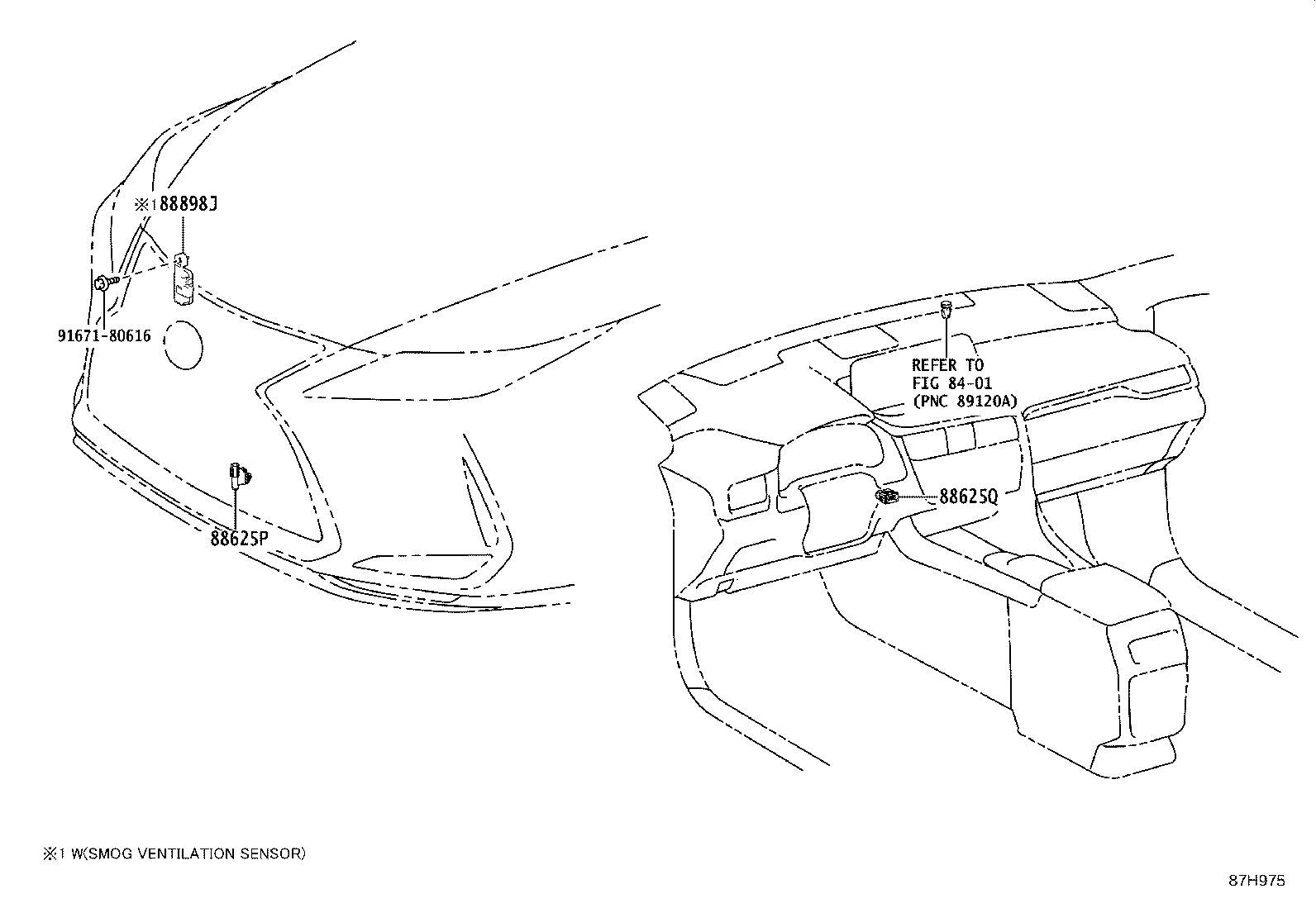 ※1 88898J

91671-80616

88625P

REFER TO
FIG 84-01
(PNC 89120A)

88625Q

※1 W(SMOG VENTILATION SENSOR)

87H975