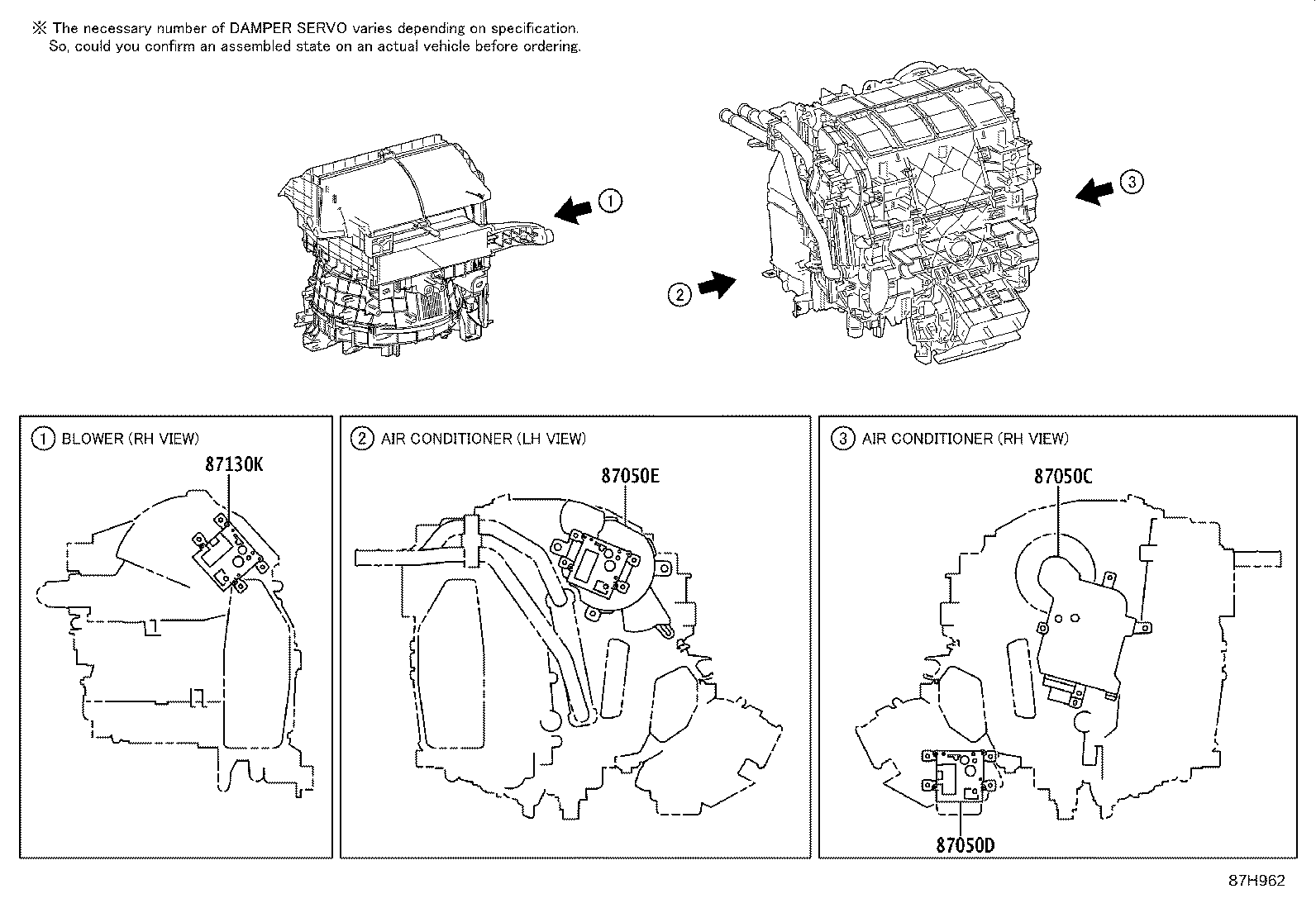 ※ The necessary number of DAMPER SERVO varies depending on specification.
So, could you confirm an assembled state on an actual vehicle before ordering.

1

2

3

1 BLOWER (RH VIEW)

87130K

2 AIR CONDITIONER (LH VIEW)

87050E

3 AIR CONDITIONER (RH VIEW)

87050C

87050D

87H962