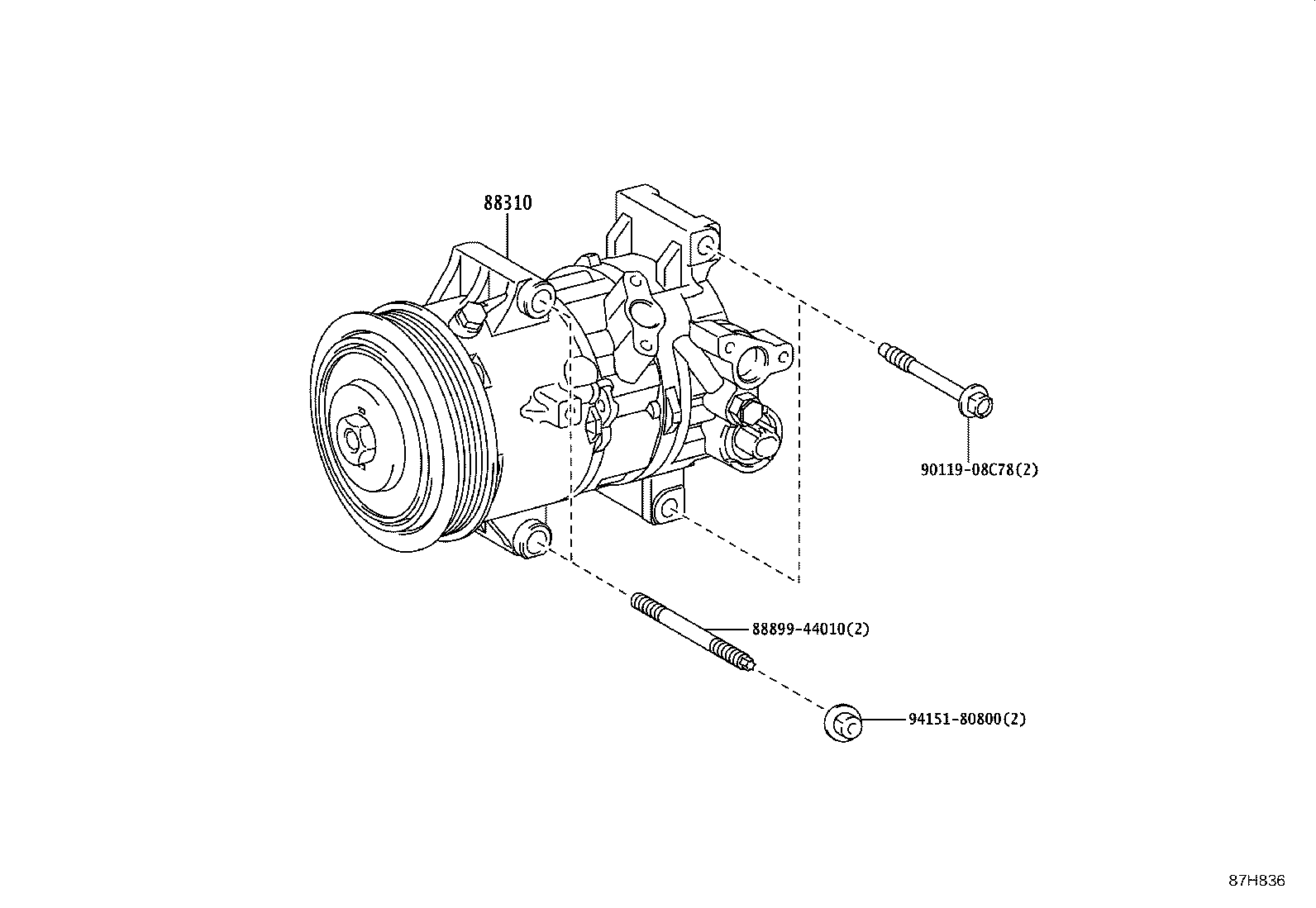 88310

90119-08C78(2)

88899-44010(2)

94151-80800(2)

87H836