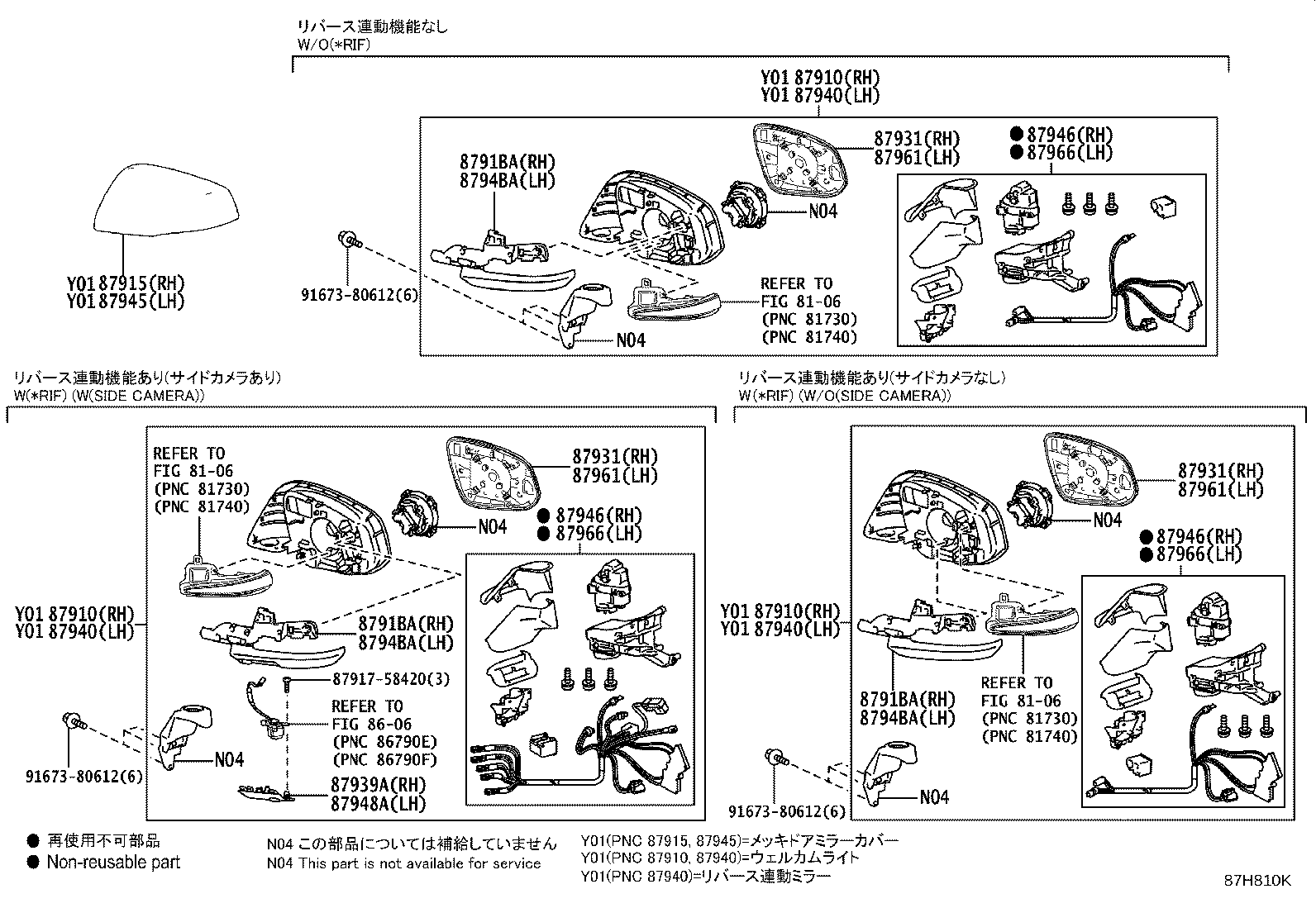 リバース連動機能なし
W/O(*RIF)

Y01 87910(RH)
Y01 87940(LH)

87931(RH)
87961(LH)

● 87946(RH)
● 87966(LH)

8791BA(RH)
8794BA(LH)

N04

Y01 87915(RH)
Y01 87945(LH)

91673-80612(6)

REFER TO
FIG 81-06
(PNC 81730)
(PNC 81740)

N04

リバース連動機能あり(サイドカメラあり)
W(*RIF) (W(SIDE CAMERA))

REFER TO
FIG 81-06
(PNC 81730)
(PNC 81740)

87931(RH)
87961(LH)

N04

● 87946(RH)
● 87966(LH)

Y01 87910(RH)
Y01 87940(LH)

8791BA(RH)
8794BA(LH)

87917-58420(3)

REFER TO
FIG 86-06
(PNC 86790E)
(PNC 86790F)

N04

91673-80612(6)

87939A(RH)
87948A(LH)

リバース連動機能あり(サイドカメラなし)
W(*RIF) (W/O(SIDE CAMERA))

87931(RH)
87961(LH)

N04

● 87946(RH)
● 87966(LH)

Y01 87910(RH)
Y01 87940(LH)

8791BA(RH)
8794BA(LH)

REFER TO
FIG 81-06
(PNC 81730)
(PNC 81740)

91673-80612(6)

N04

● 再使用不可部品
● Non-reusable part

N04 この部品については補給していません
N04 This part is not available for service

Y01(PNC 87915, 87945)=メッキドアミラーカバー
Y01(PNC 87910, 87940)=ウェルカムライト
Y01(PNC 87940)=リバース連動ミラー

87H810K