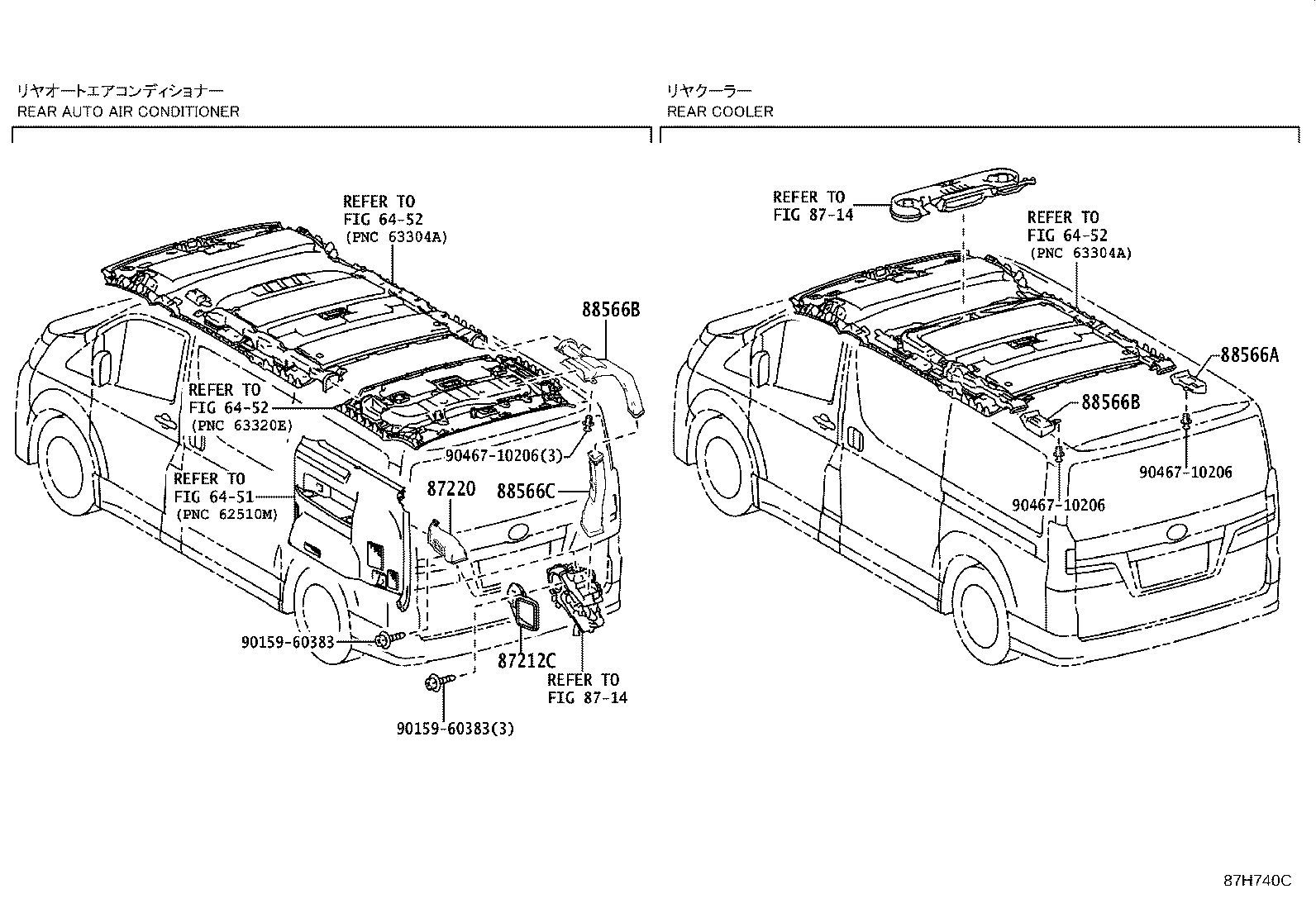 リヤオートエアコンディショナー
REAR AUTO AIR CONDITIONER

REFER TO
FIG 64-52
(PNC 63304A)

88566B

REFER TO
FIG 64-52
(PNC 63320E)

REFER TO
FIG 64-51
(PNC 62510M)

90467-10206(3)

87220

88566C

90159-60383

87212C

REFER TO
FIG 87-14

90159-60383(3)

リヤクーラー
REAR COOLER

REFER TO
FIG 87-14

REFER TO
FIG 64-52
(PNC 63304A)

88566A

88566B

90467-10206

90467-10206

87H740C