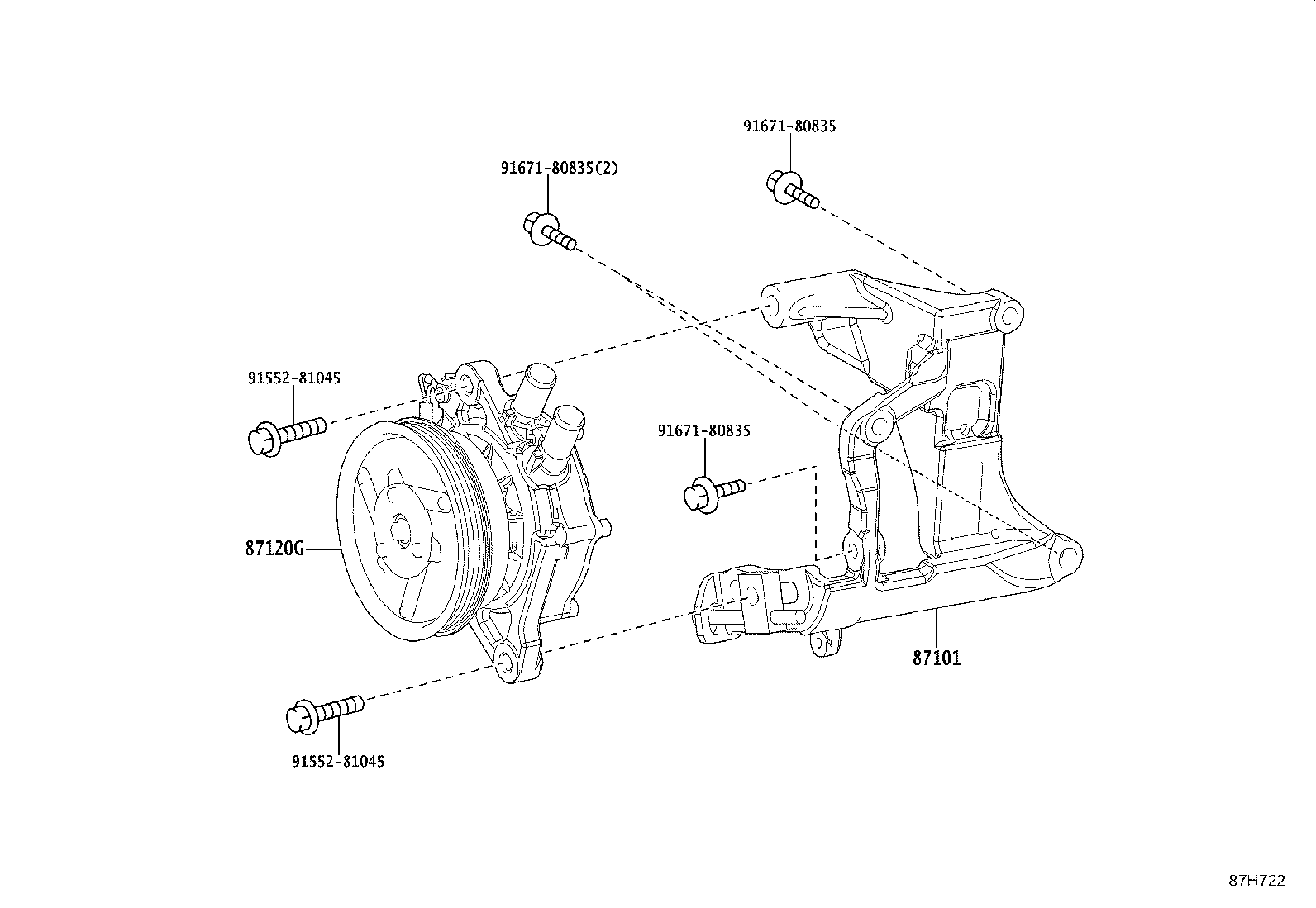 91671-80835

91671-80835(2)

91552-81045

91671-80835

87120G

87101

91552-81045

87H722