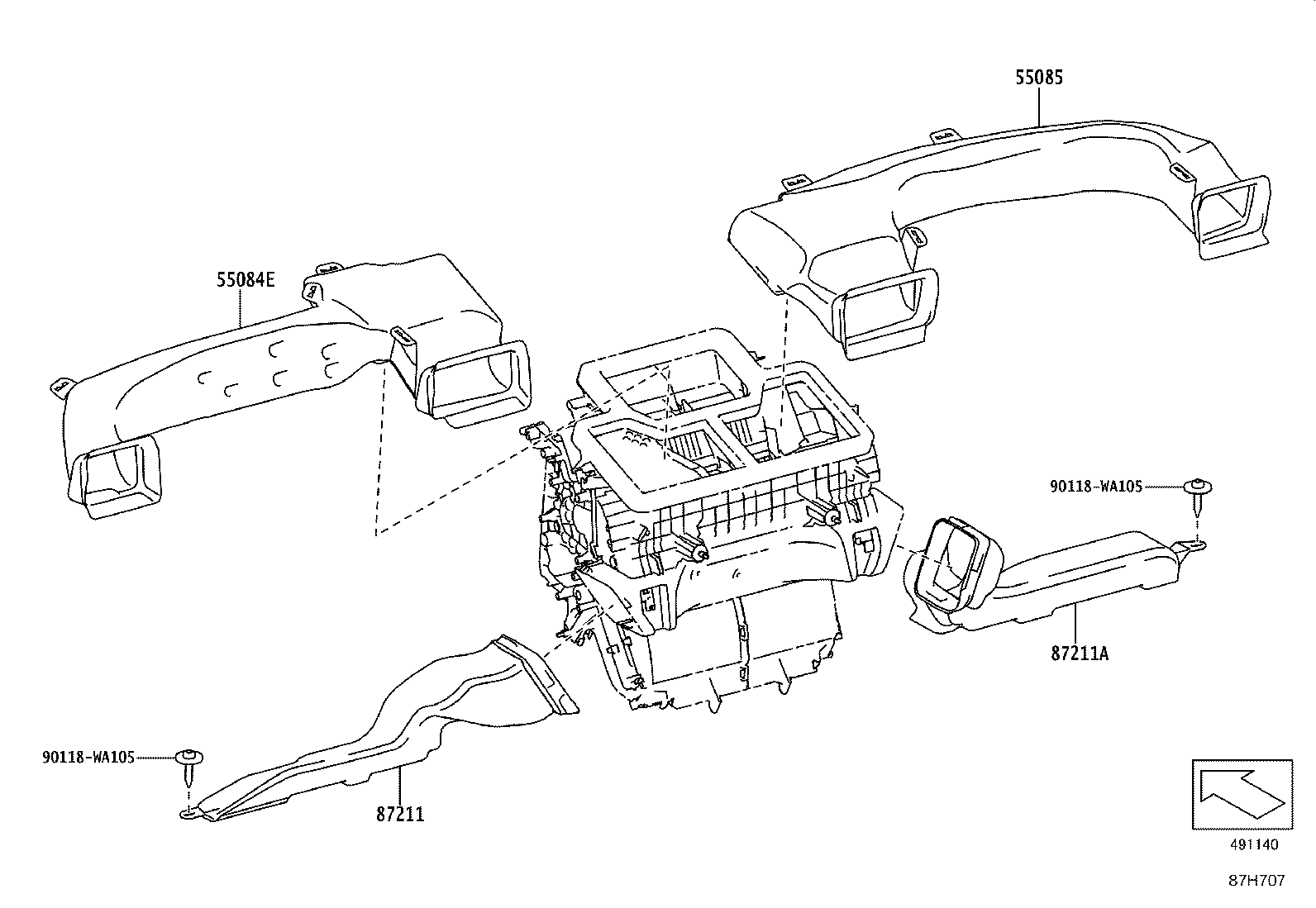 55085

55084E

90118-WA105

87211A

90118-WA105

87211

491140

87H707