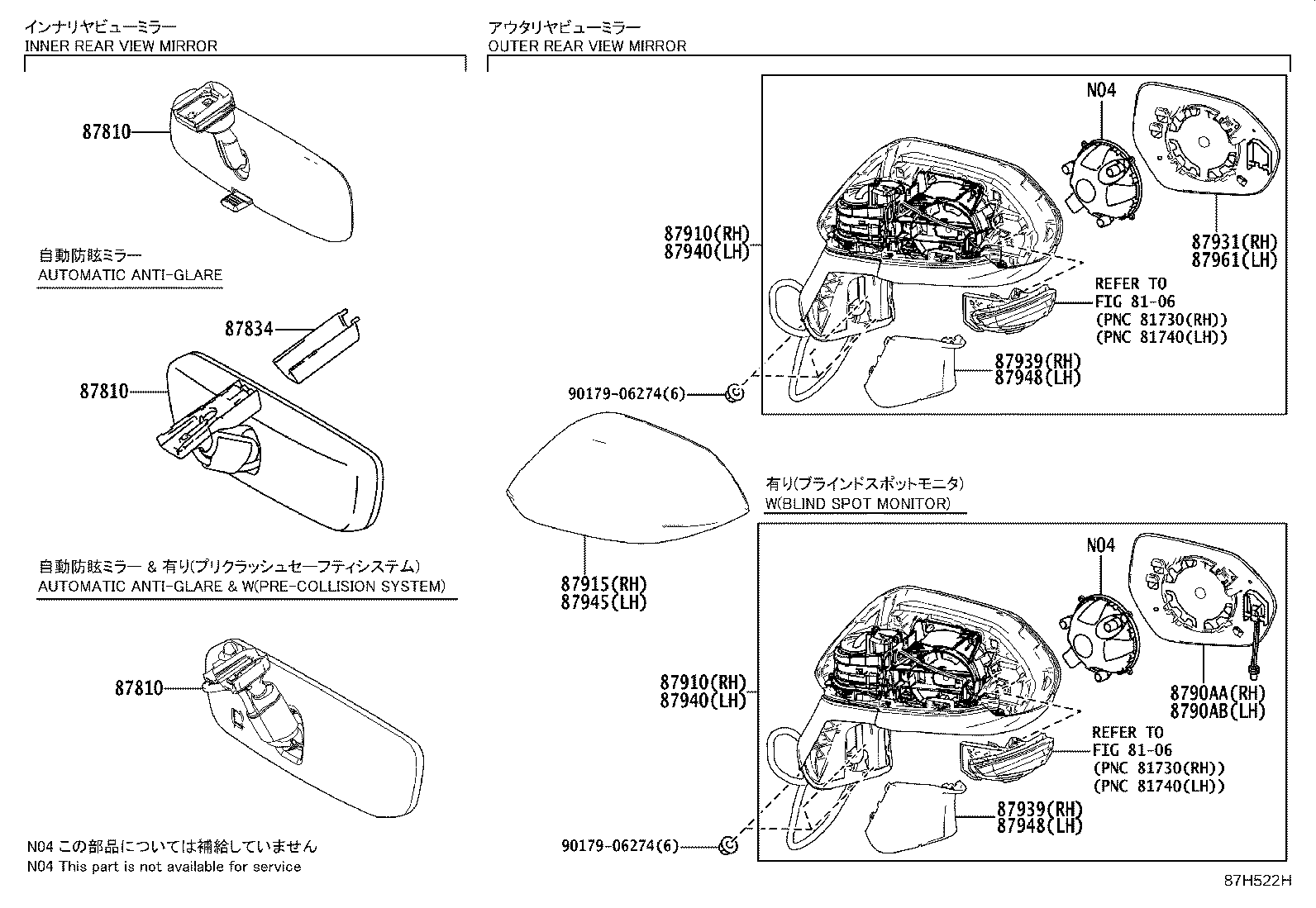 インナリヤビューミラー
INNER REAR VIEW MIRROR

87810

自動防眩ミラー
AUTOMATIC ANTI-GLARE

87834
87810

自動防眩ミラー & 有り(プリクラッシュセーフティシステム)
AUTOMATIC ANTI-GLARE & W(PRE-COLLISION SYSTEM)

87810

N04 この部品については補給していません
N04 This part is not available for service

アウタリヤビューミラー
OUTER REAR VIEW MIRROR

N04
87910(RH)
87940(LH)
87931(RH)
87961(LH)
REFER TO
FIG 81-06
(PNC 81730(RH))
(PNC 81740(LH))
87939(RH)
87948(LH)
90179-06274(6)

87915(RH)
87945(LH)

有り(ブラインドスポットモニタ)
W(BLIND SPOT MONITOR)

N04
87910(RH)
87940(LH)
8790AA(RH)
8790AB(LH)
REFER TO
FIG 81-06
(PNC 81730(RH))
(PNC 81740(LH))
87939(RH)
87948(LH)
90179-06274(6)

87H522H