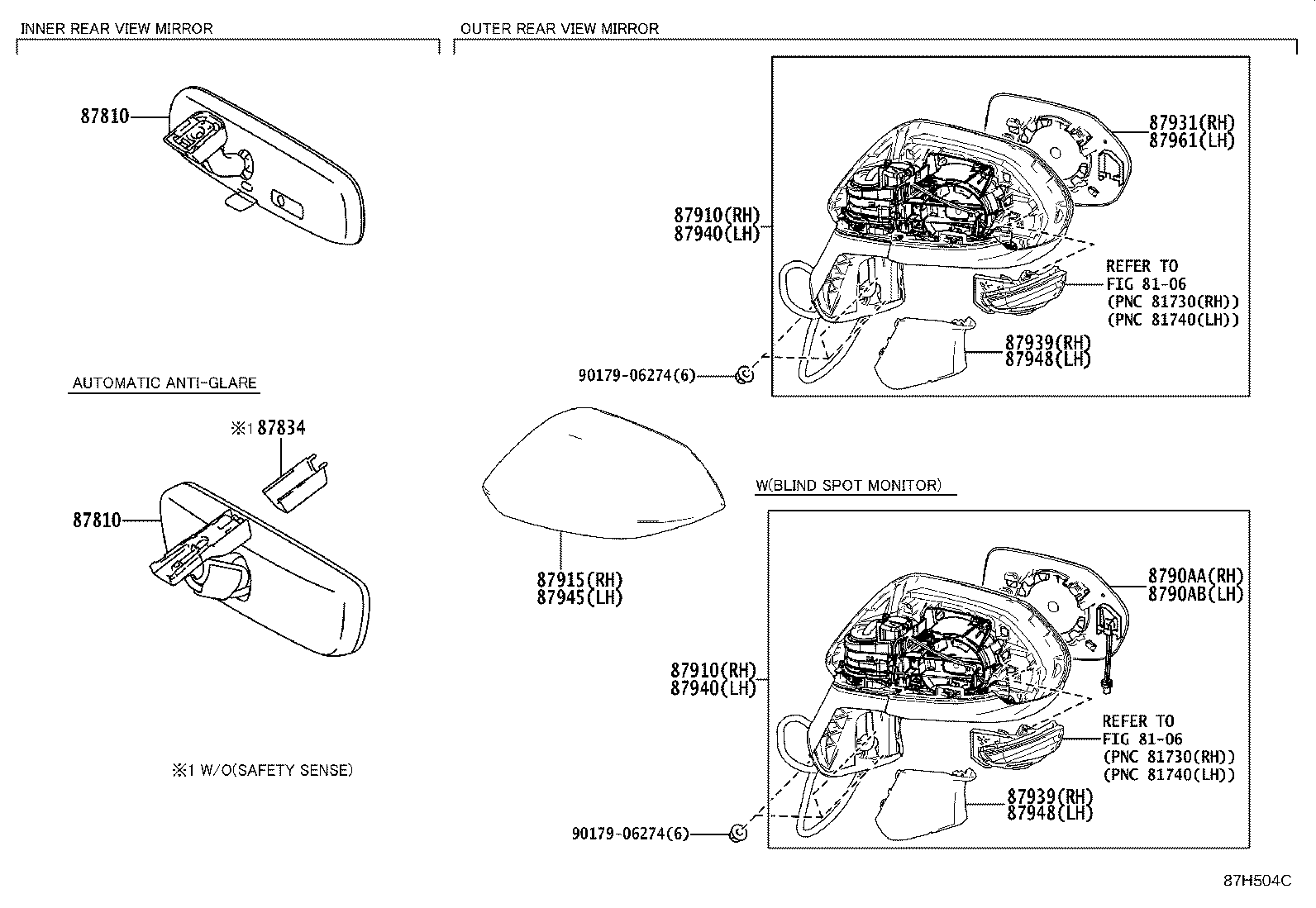 INNER REAR VIEW MIRROR

87810

AUTOMATIC ANTI-GLARE

※1 87834

87810

※1 W/O(SAFETY SENSE)

OUTER REAR VIEW MIRROR

87931(RH)
87961(LH)

87910(RH)
87940(LH)

REFER TO
FIG 81-06
(PNC 81730(RH))
(PNC 81740(LH))

87939(RH)
87948(LH)

90179-06274(6)

87915(RH)
87945(LH)

W(BLIND SPOT MONITOR)

8790AA(RH)
8790AB(LH)

87910(RH)
87940(LH)

REFER TO
FIG 81-06
(PNC 81730(RH))
(PNC 81740(LH))

87939(RH)
87948(LH)

90179-06274(6)

87H504C